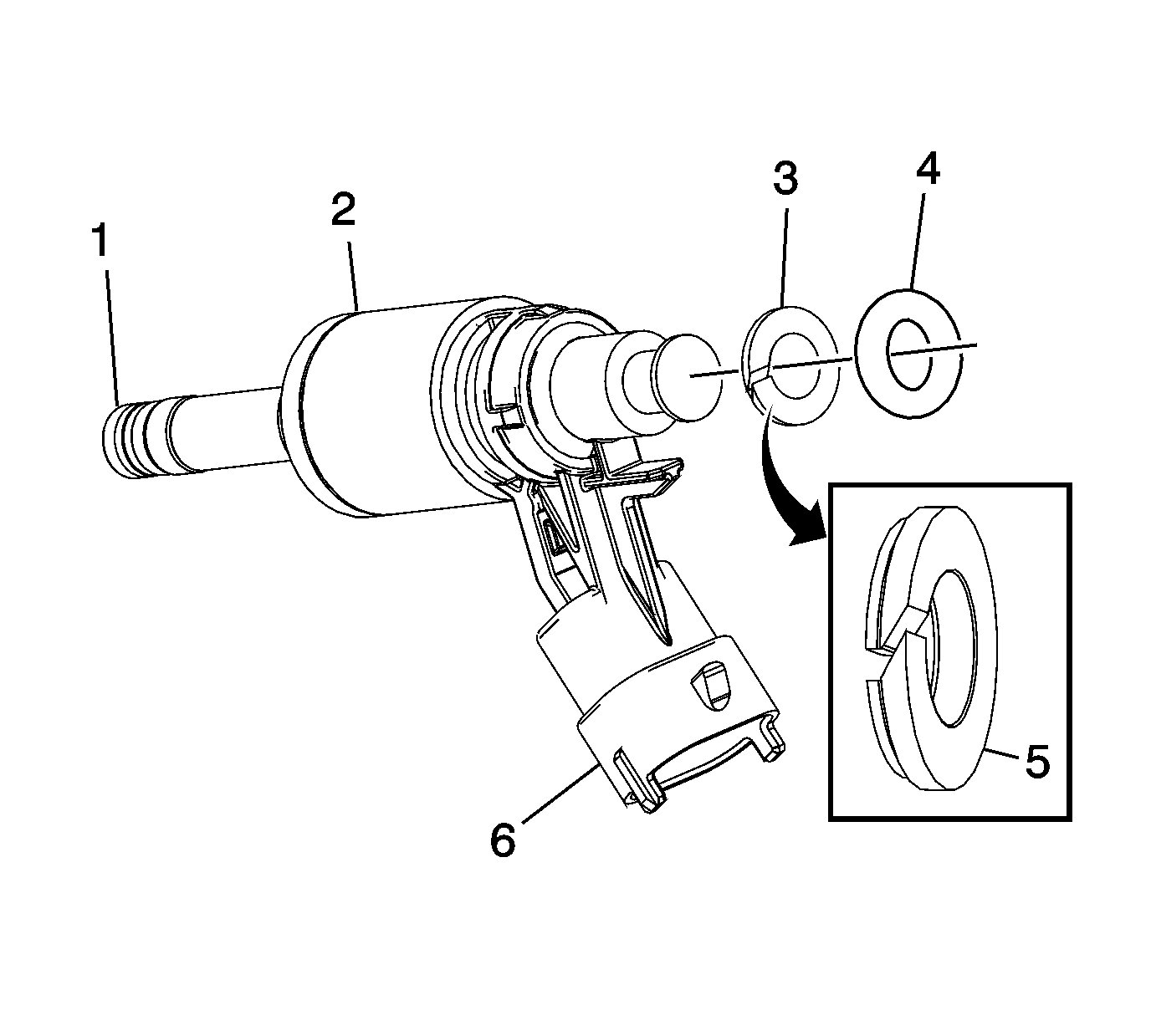 1
2
3
4
5
6