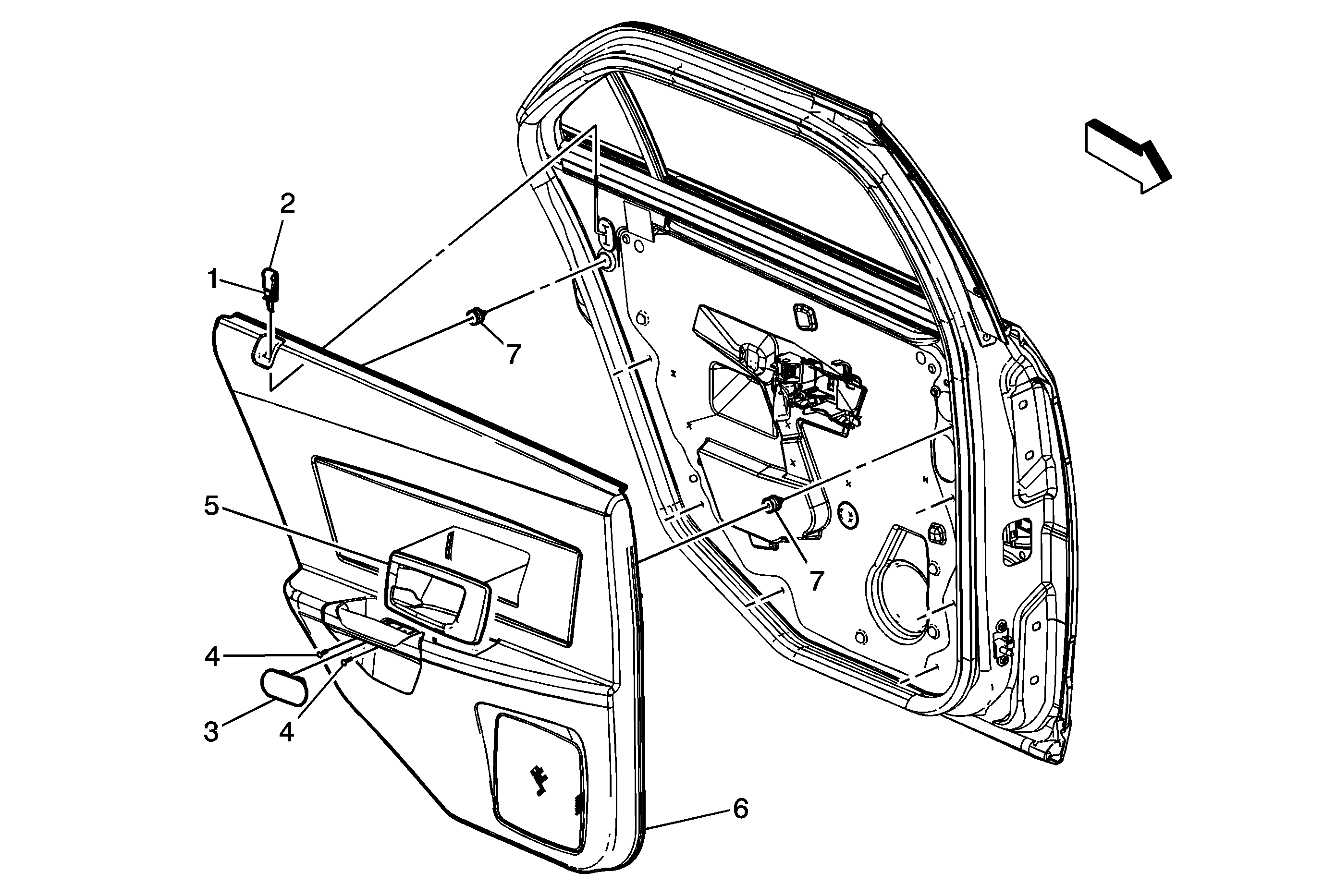 2
1
7
5
7
4
3
4
6