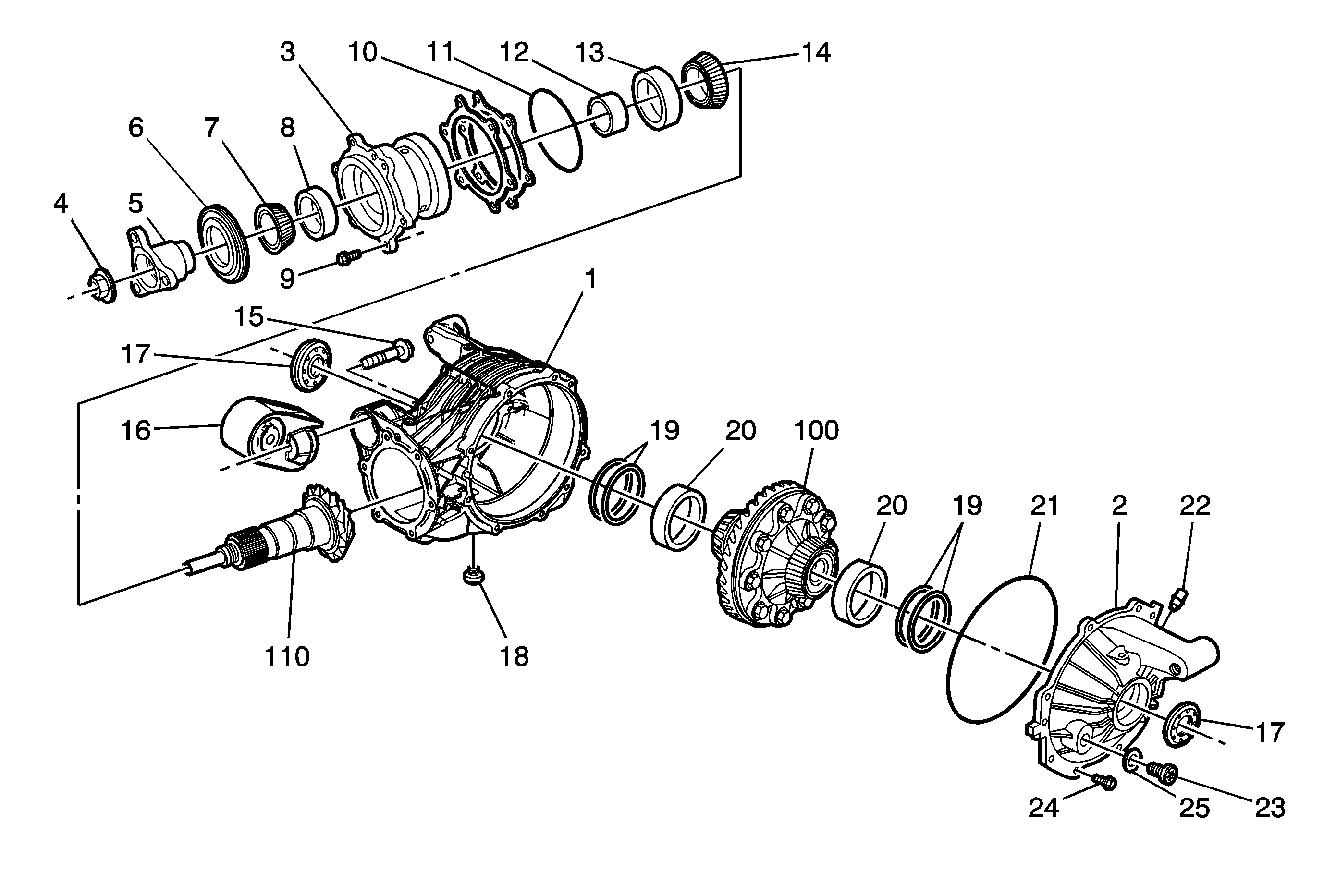 3 10 11 12 13 14
6 7 8
4 5
9
1
15
17
16
19 20 100
20 19 21 2 22
110 18
17
24 25 23