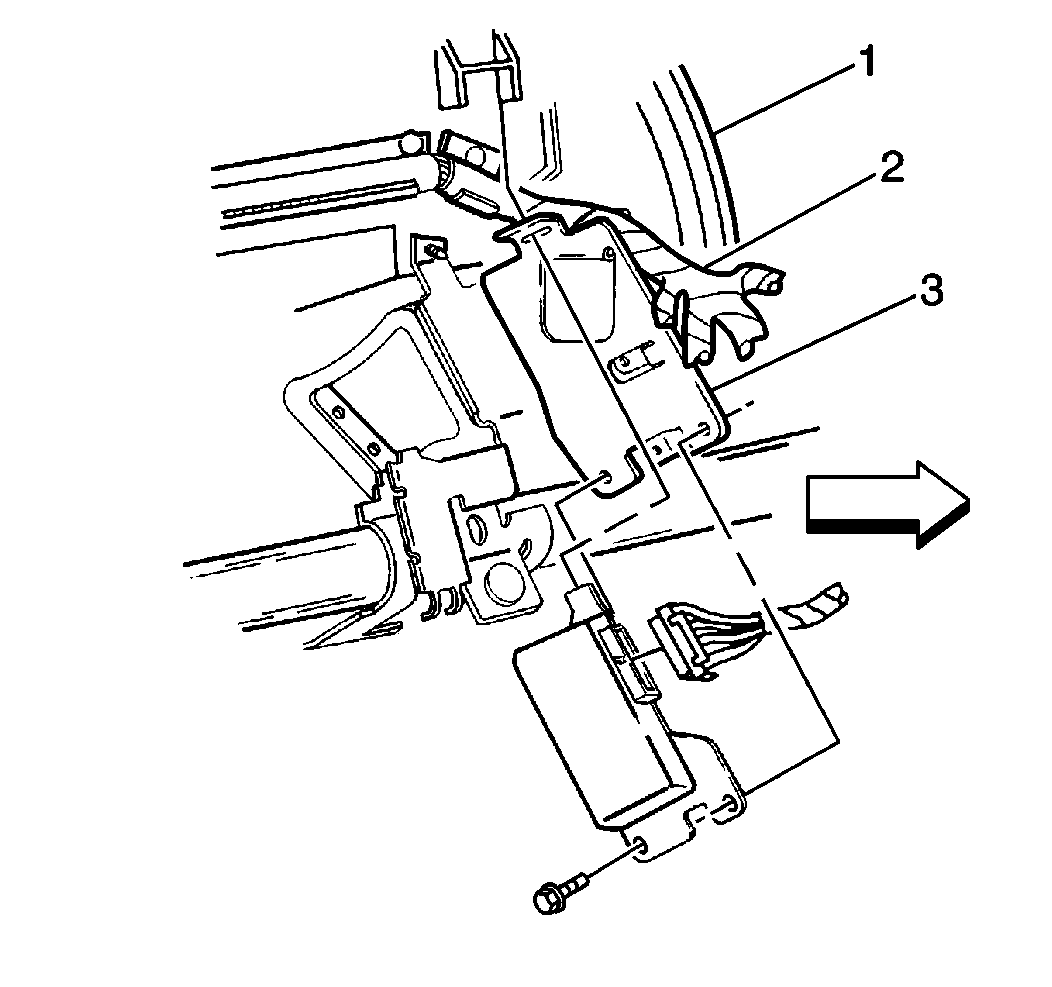 1
2
3