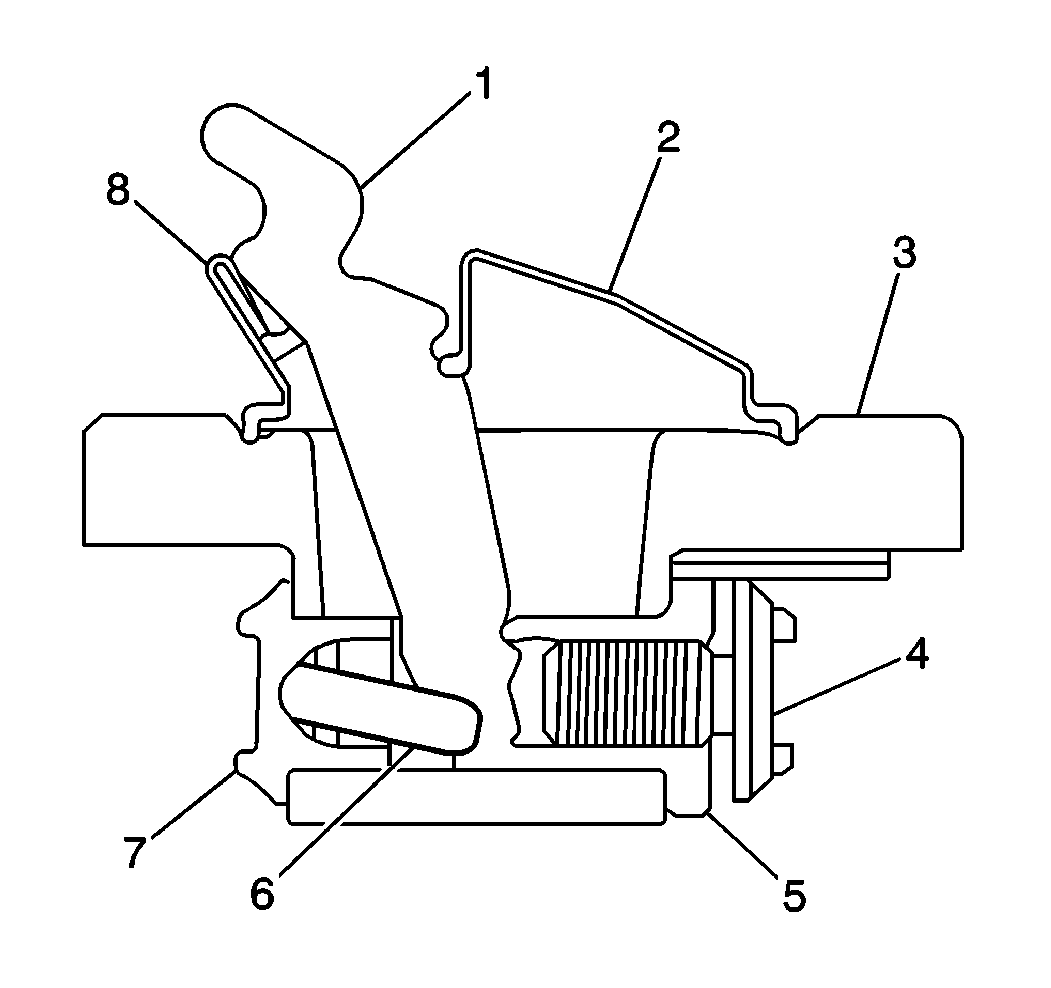 1
2
8
3
4
7
6
5