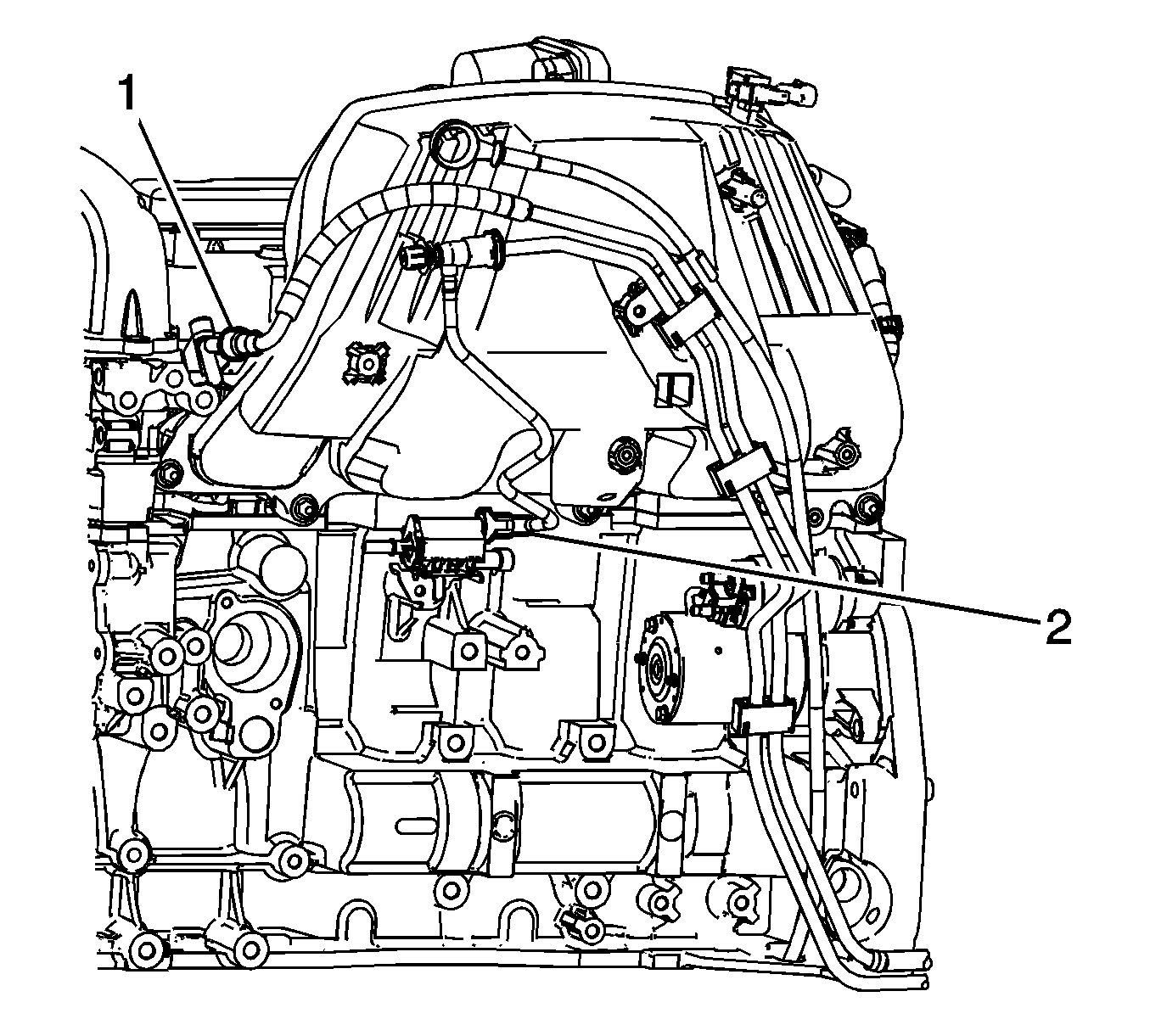 1
2