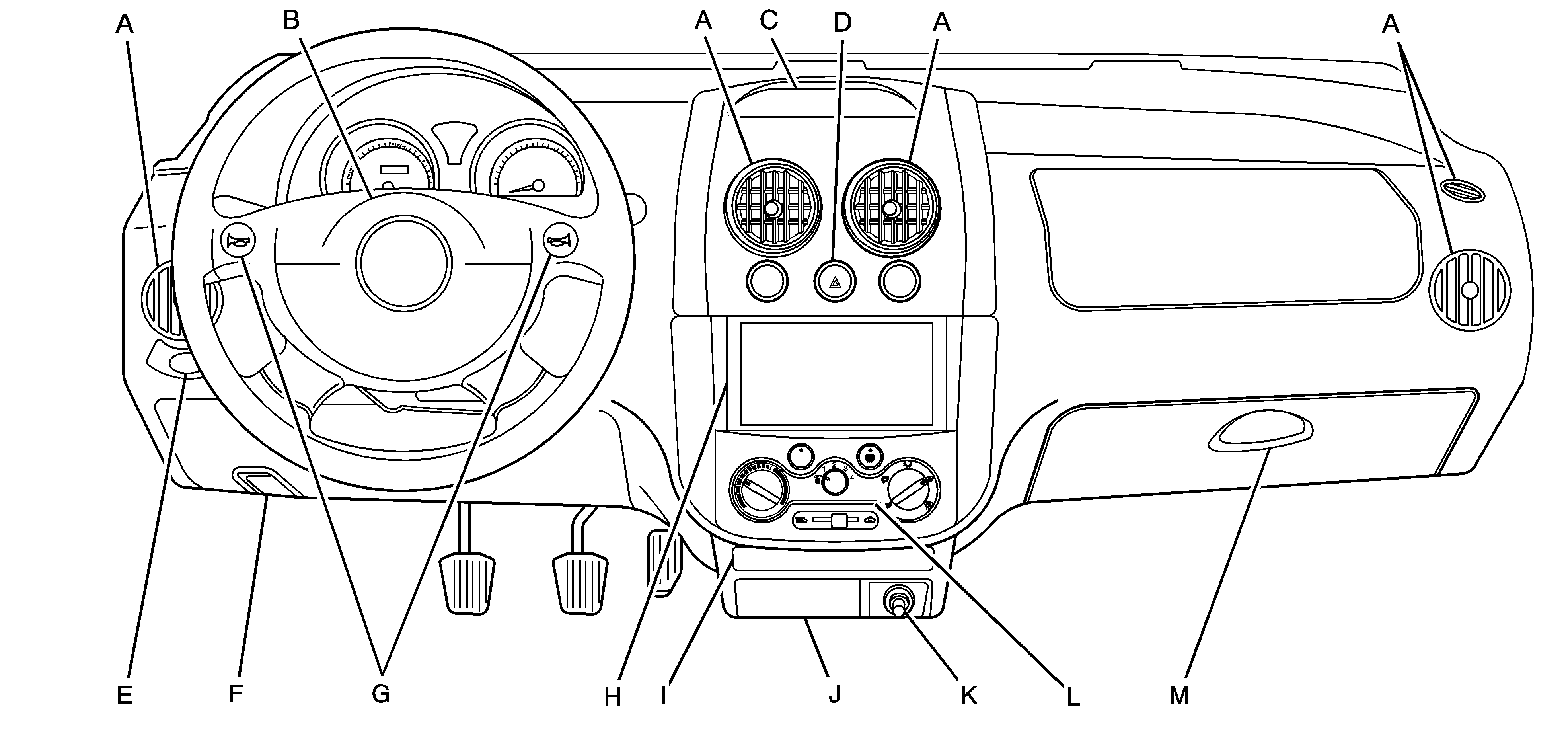 A
B
A
C
D
A
A
1
2
3
4
E
F
G
H
I
J
K
L
M