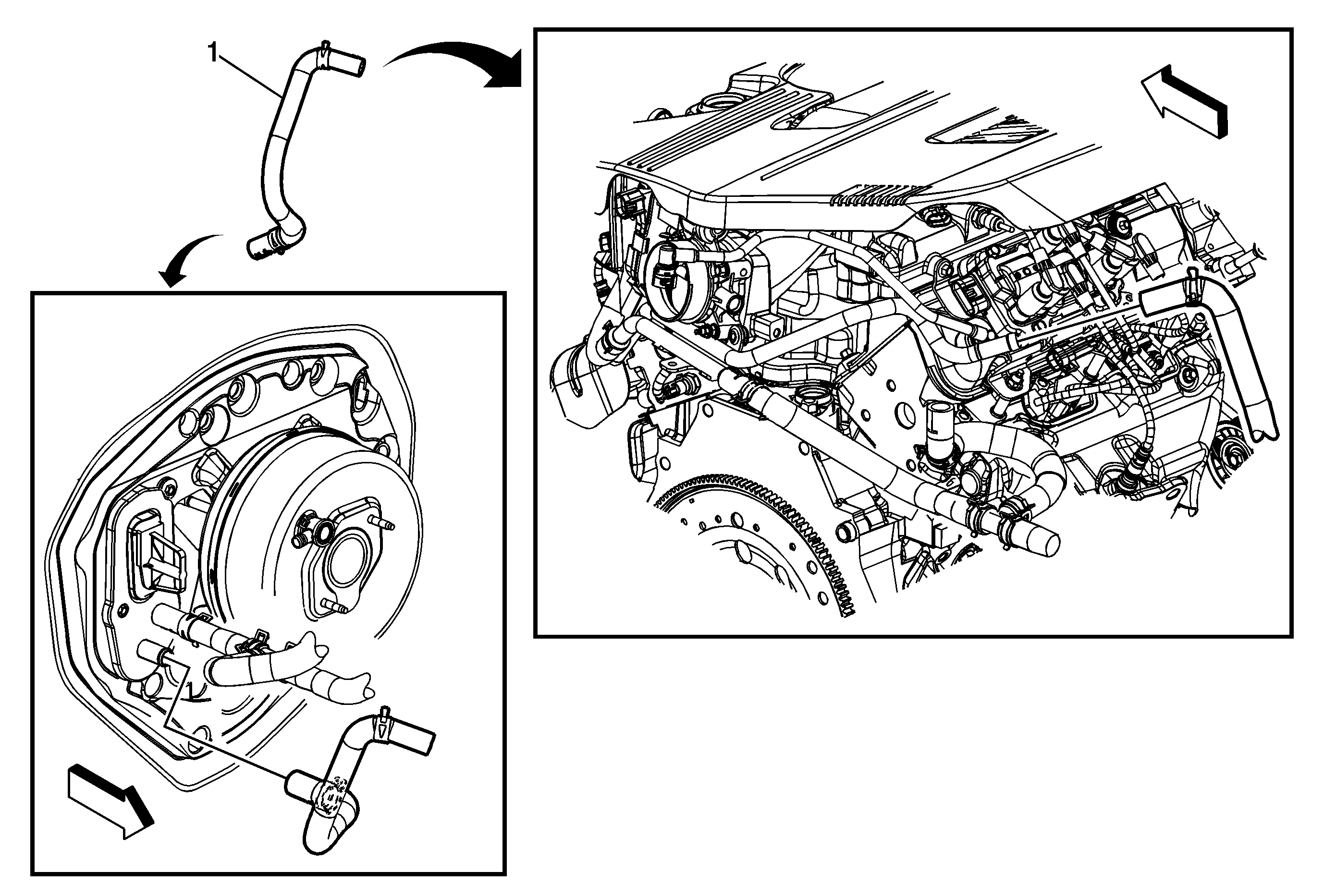 1

1