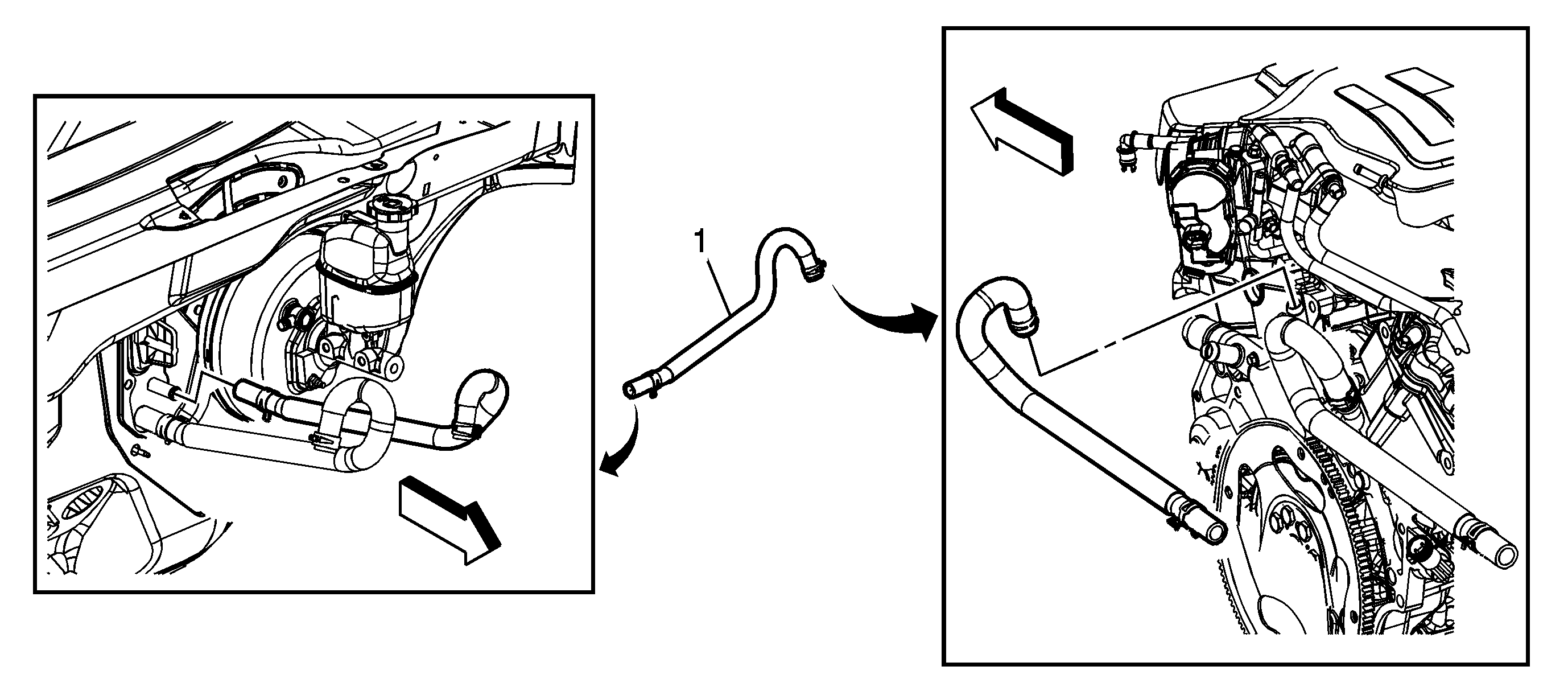 1