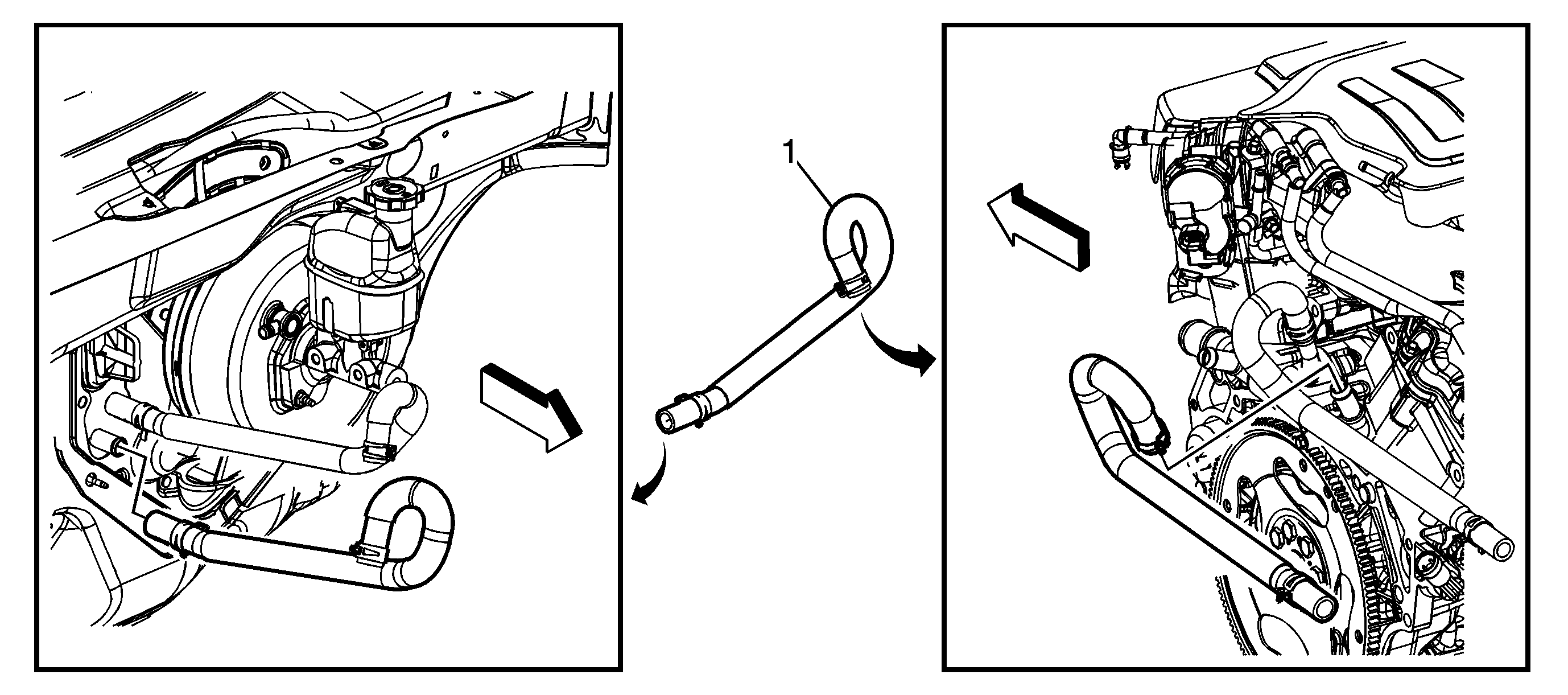 1