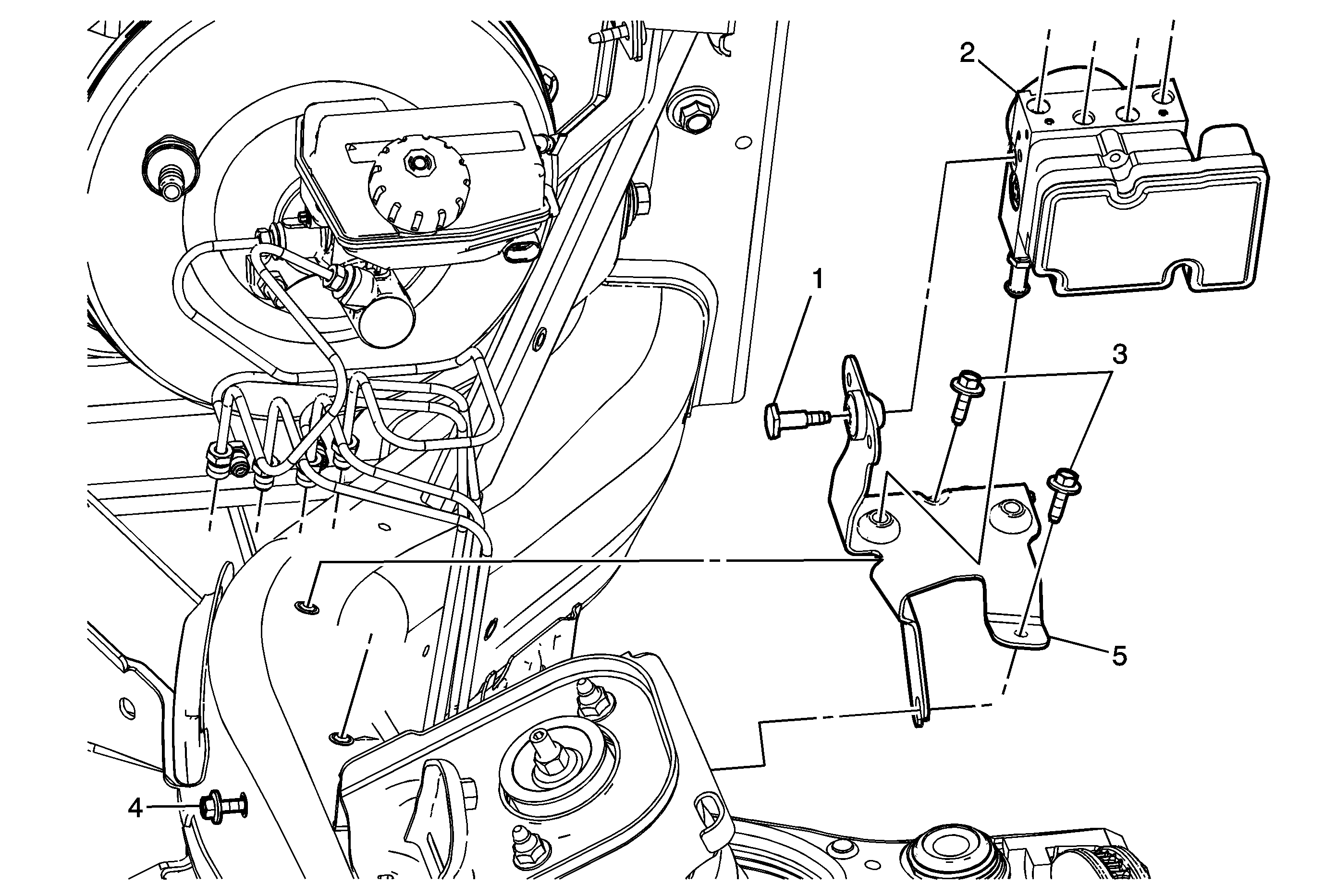 2
1
3
5
4