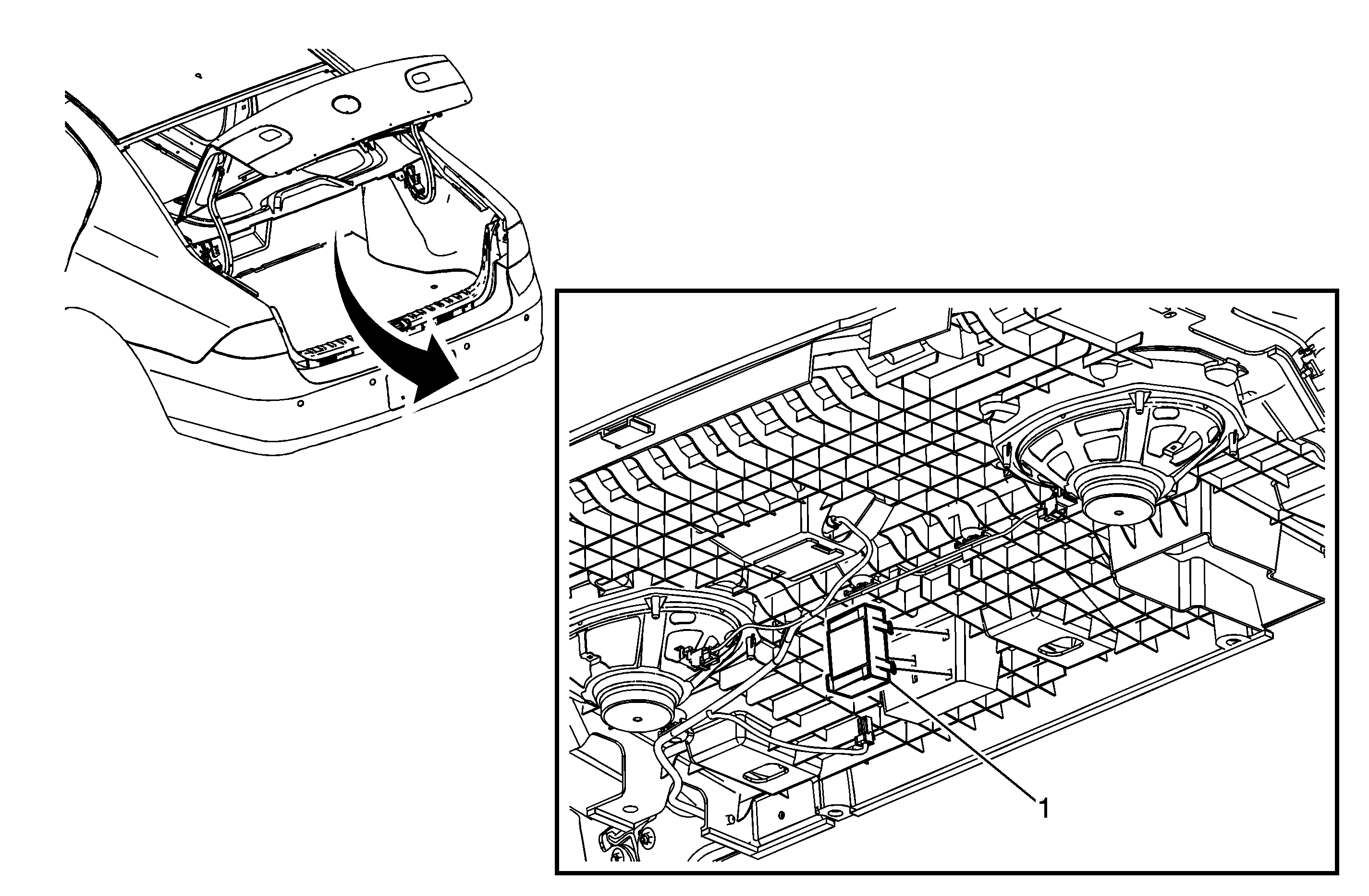 1