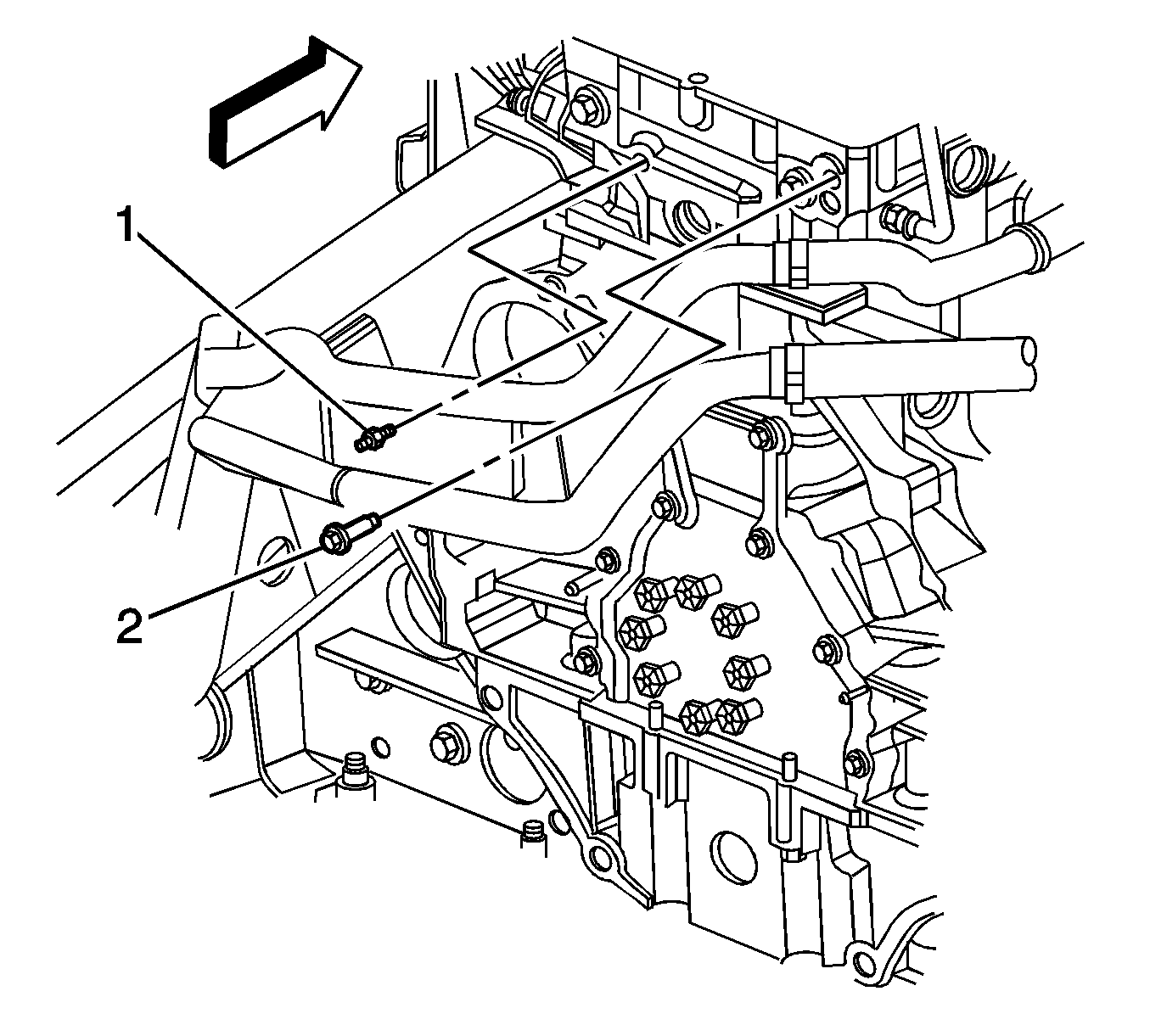 1
2