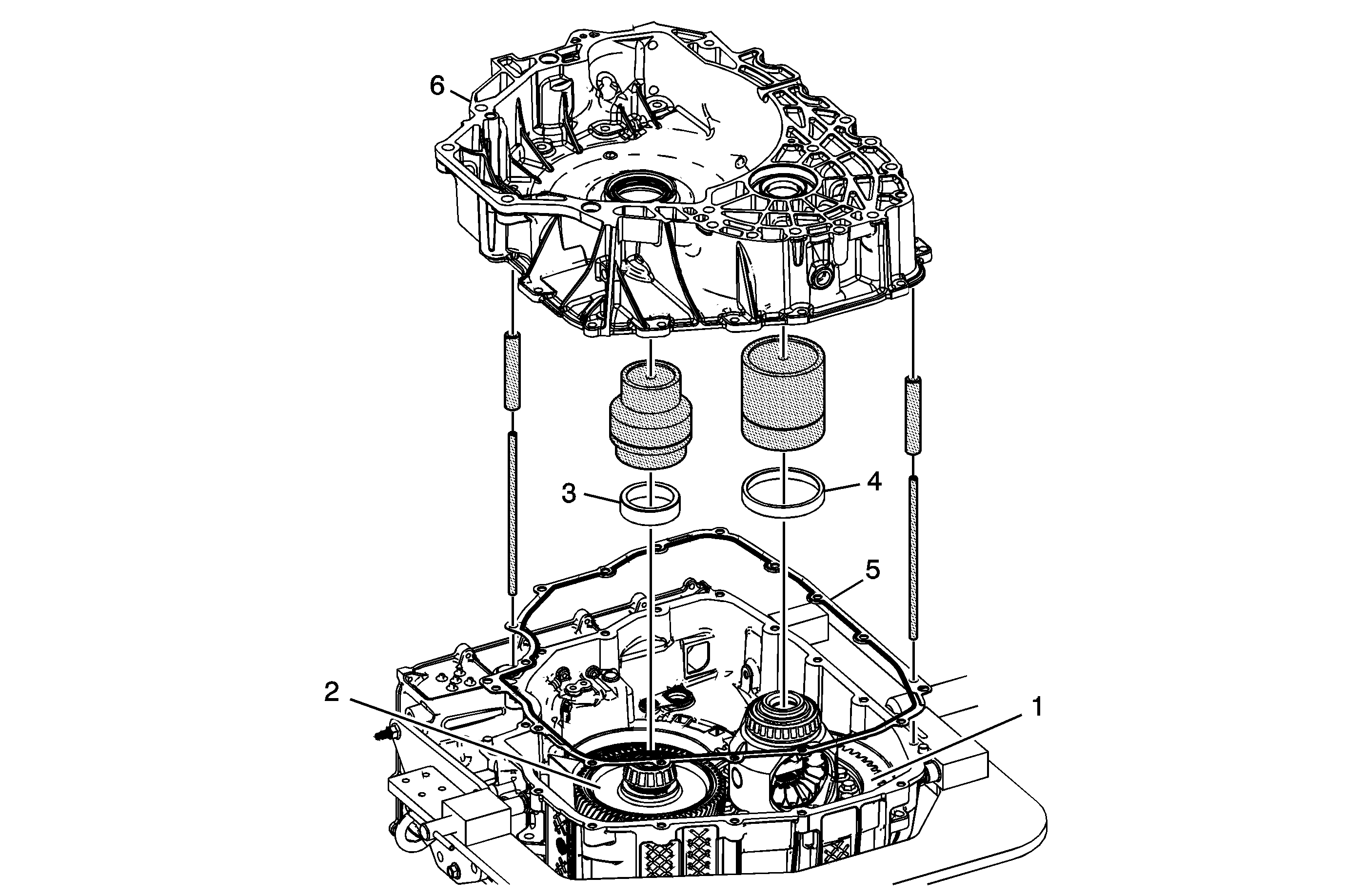 6
3
4
5
2
1