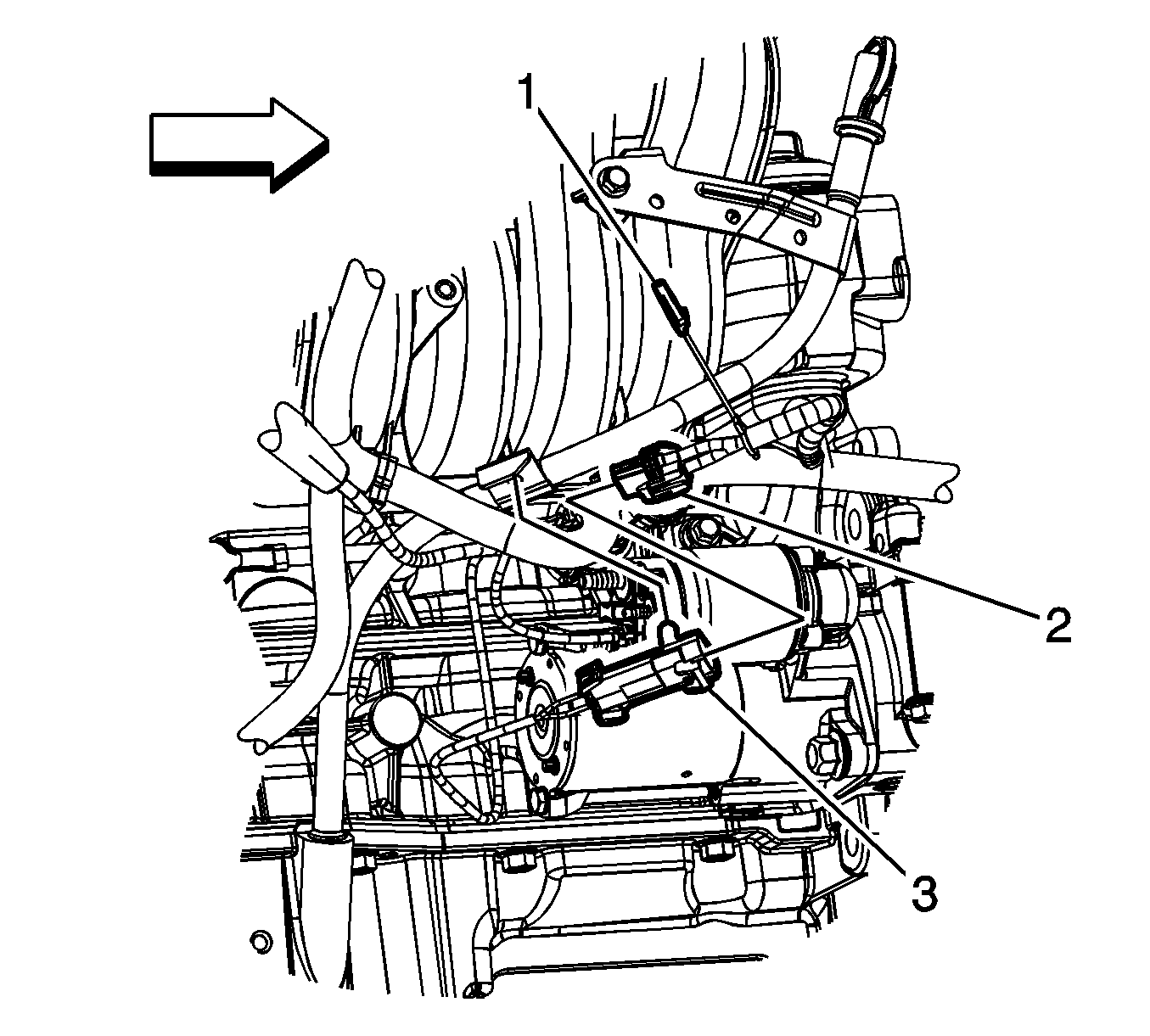 1
2
3