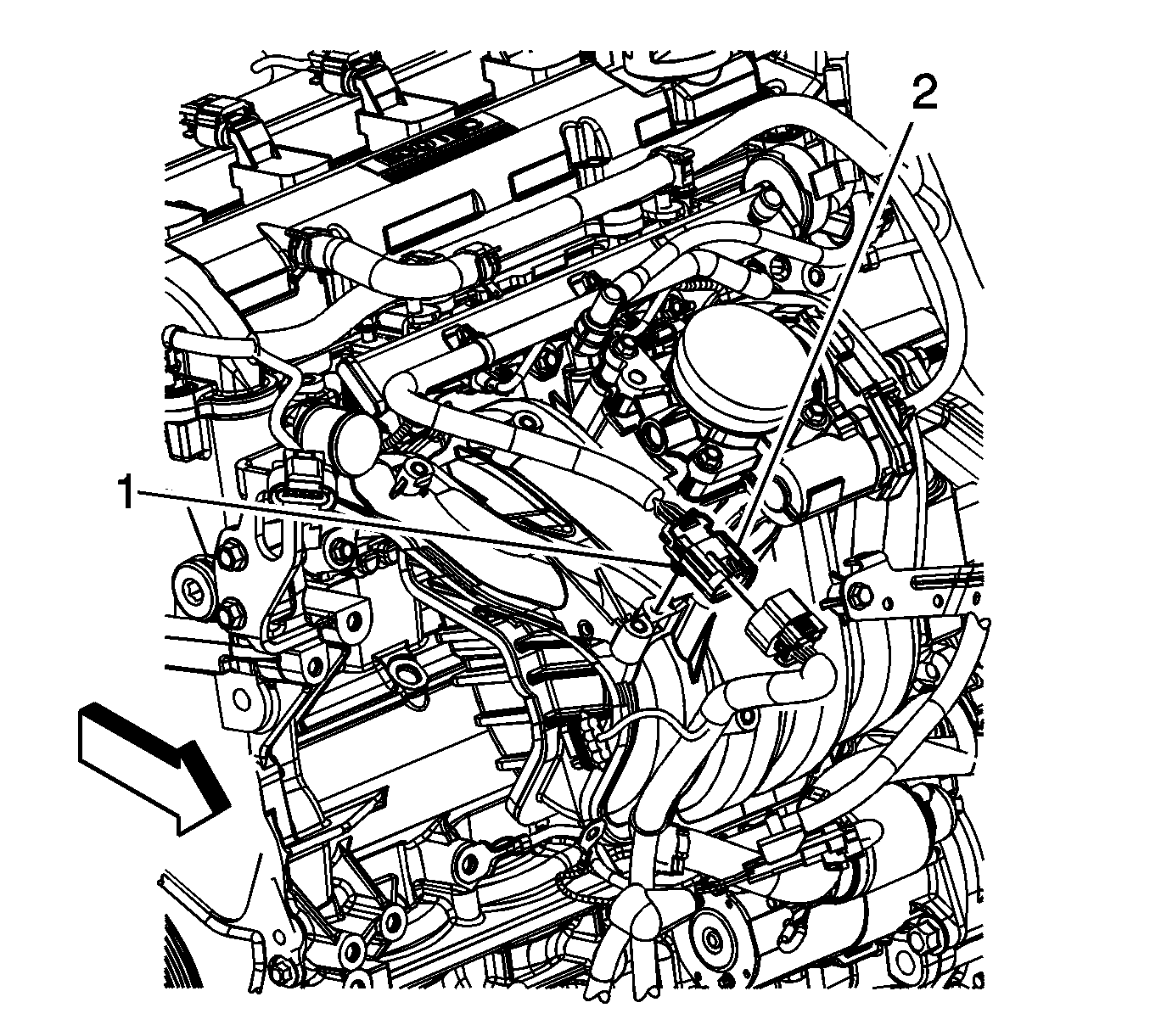 2

1