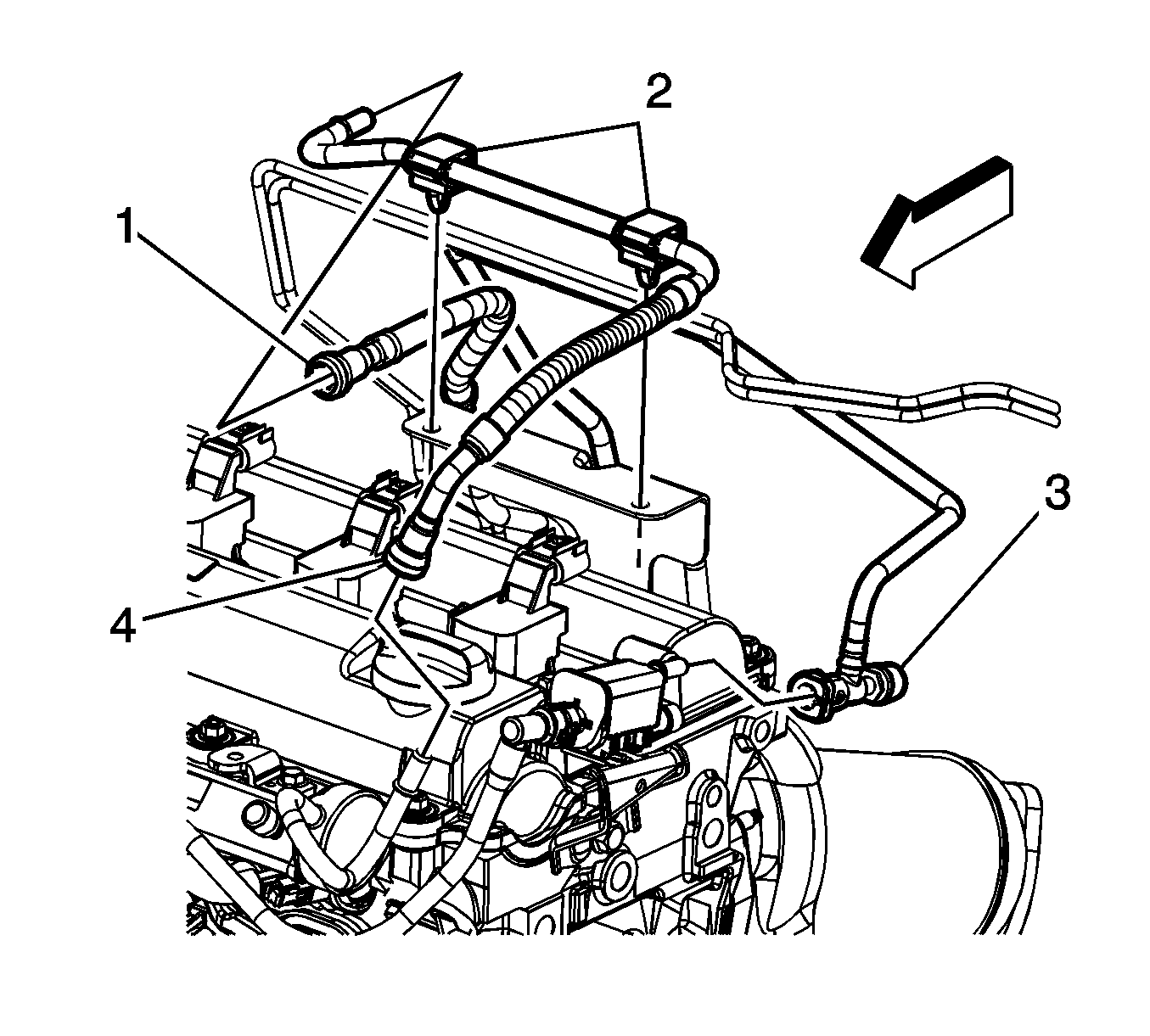 2
1
3
4