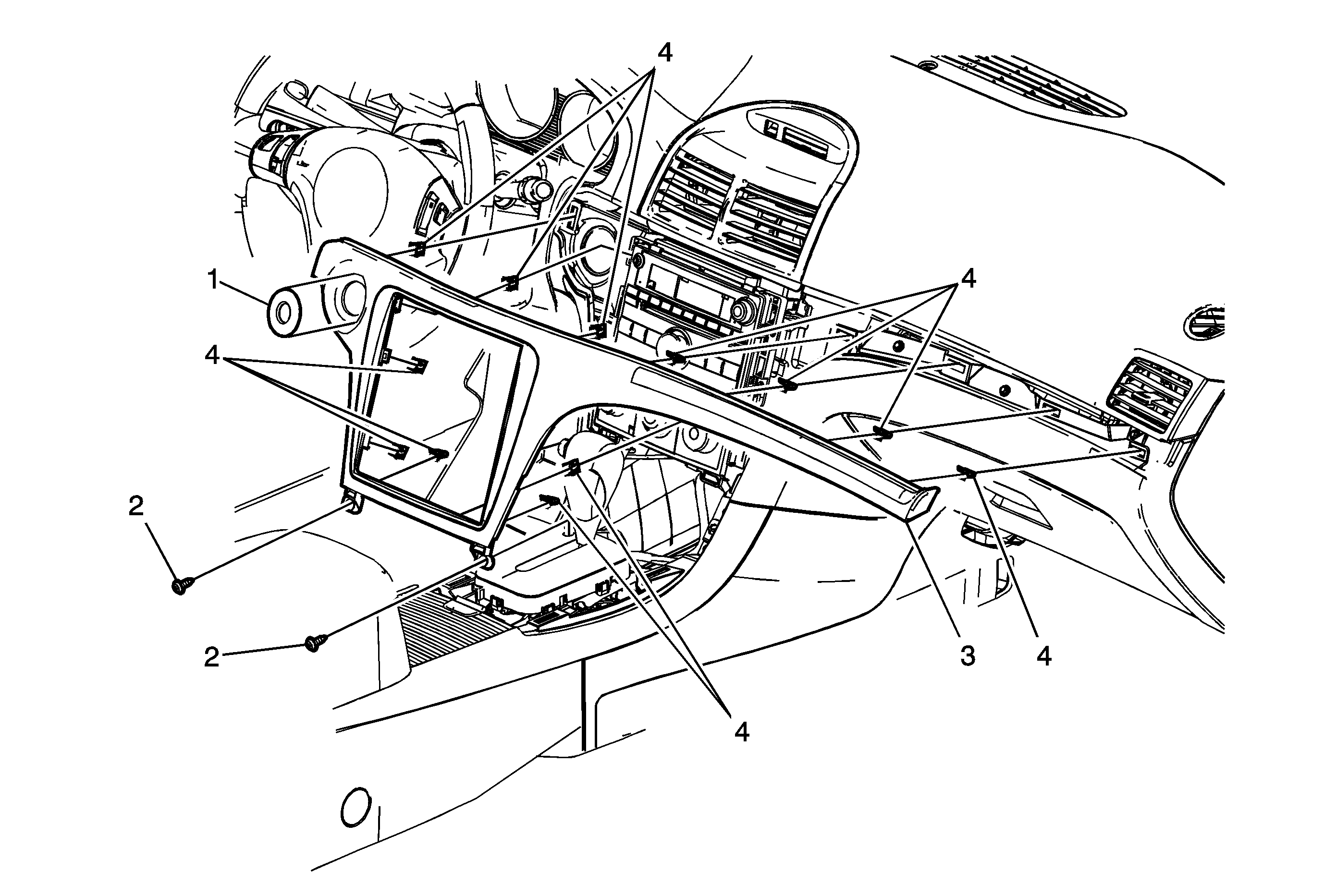 4
1
4
4
2
2
3
4
4