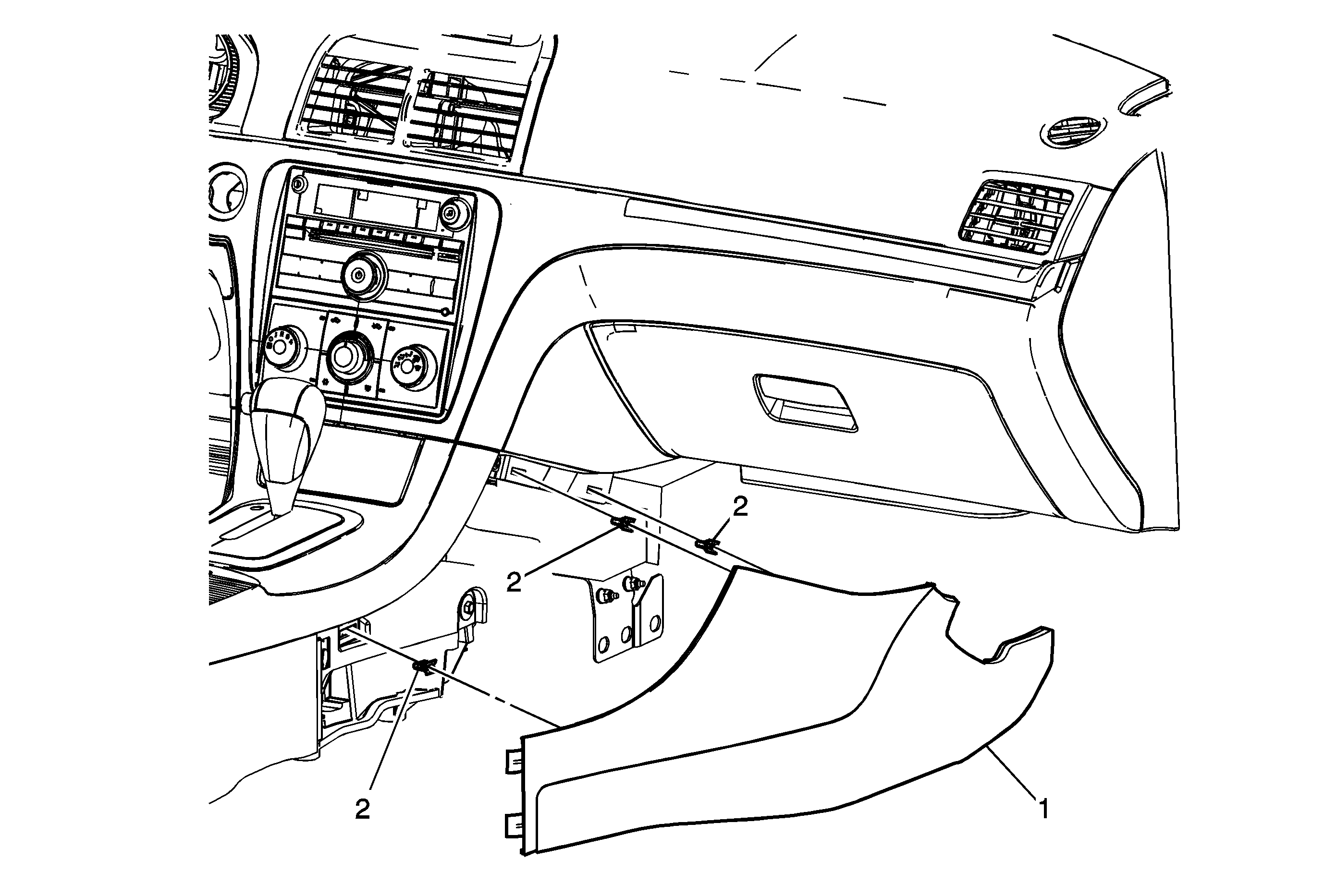 2

2

2

1