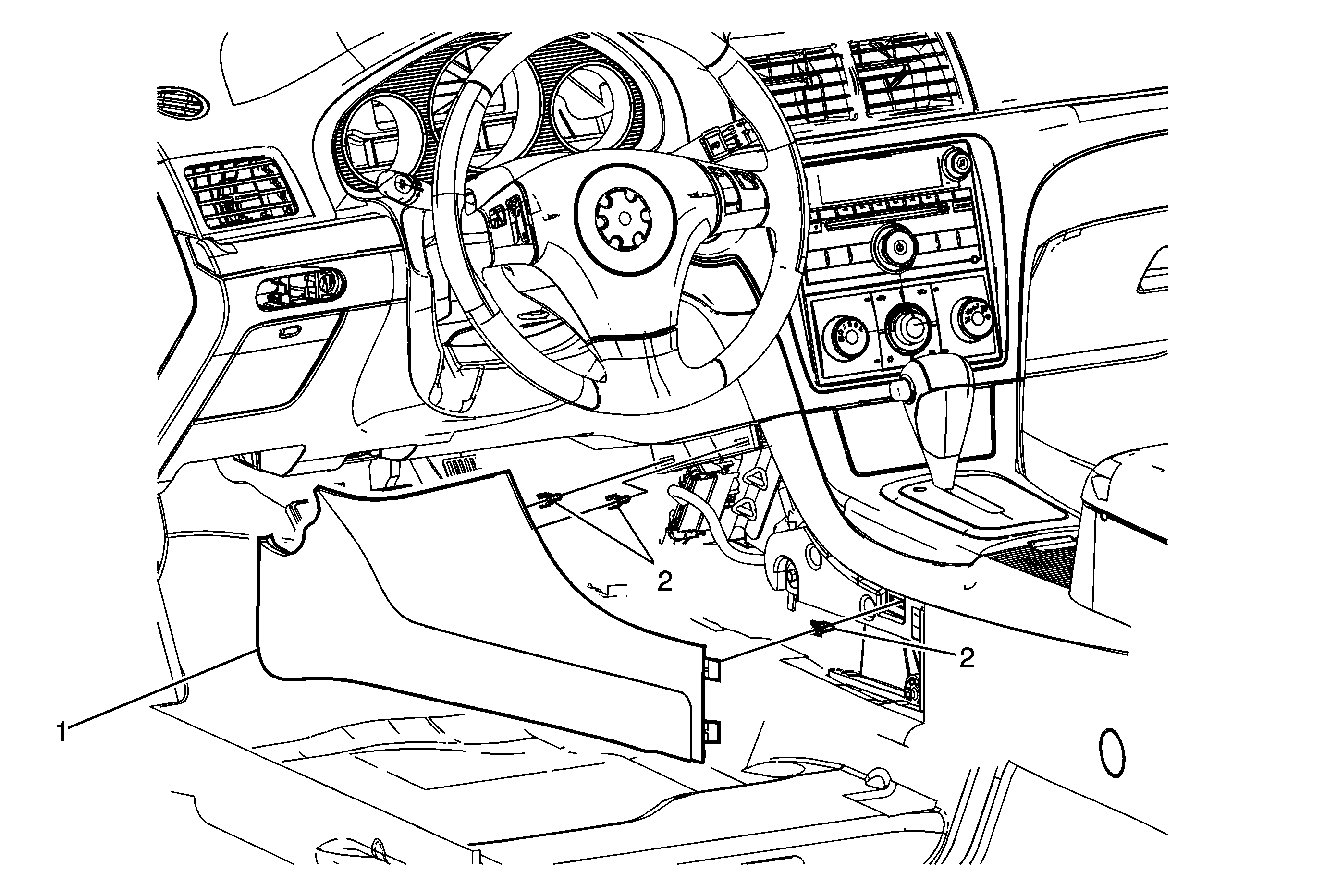 2
2
1