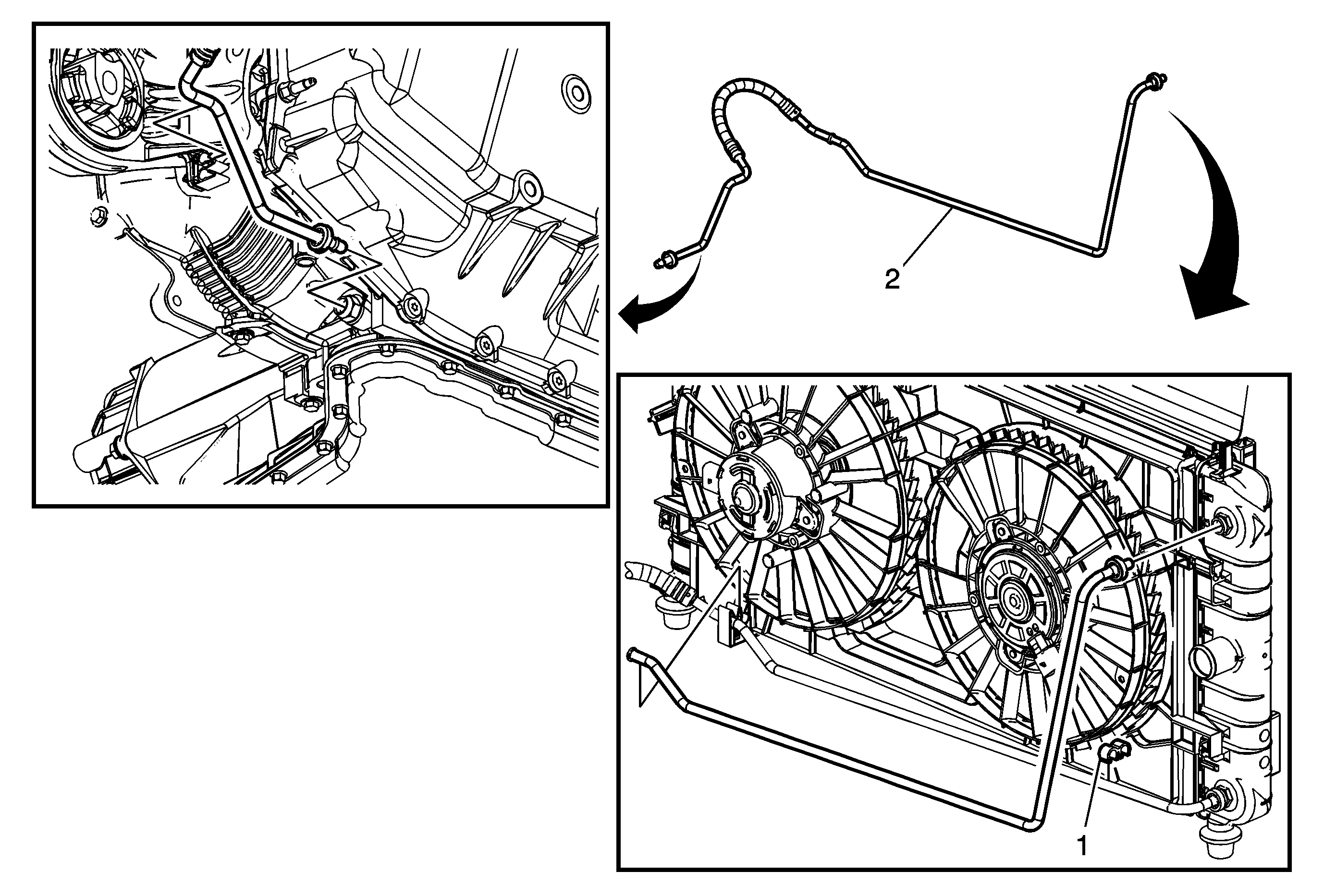 2

1