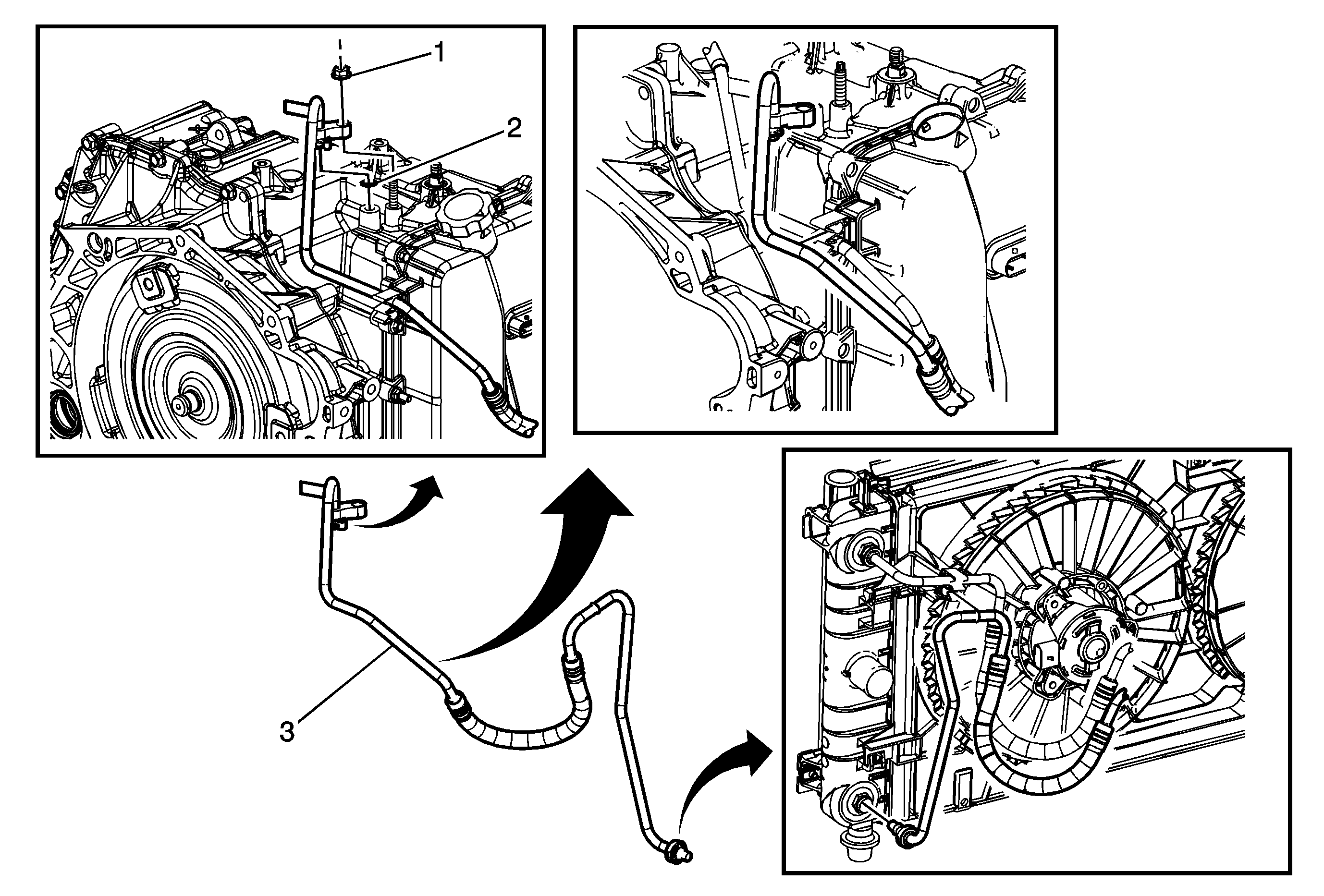 1
2
3