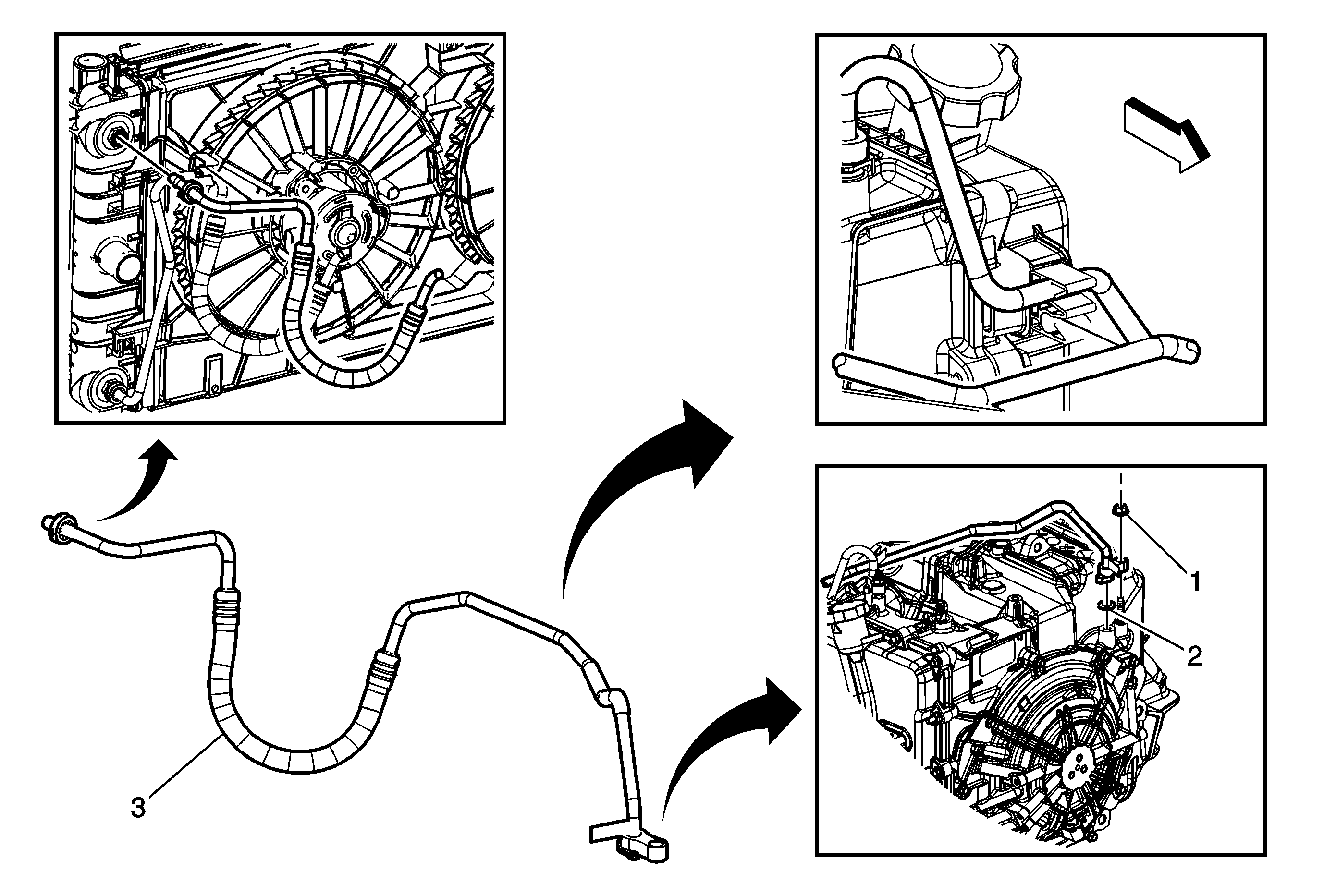 1
2
3