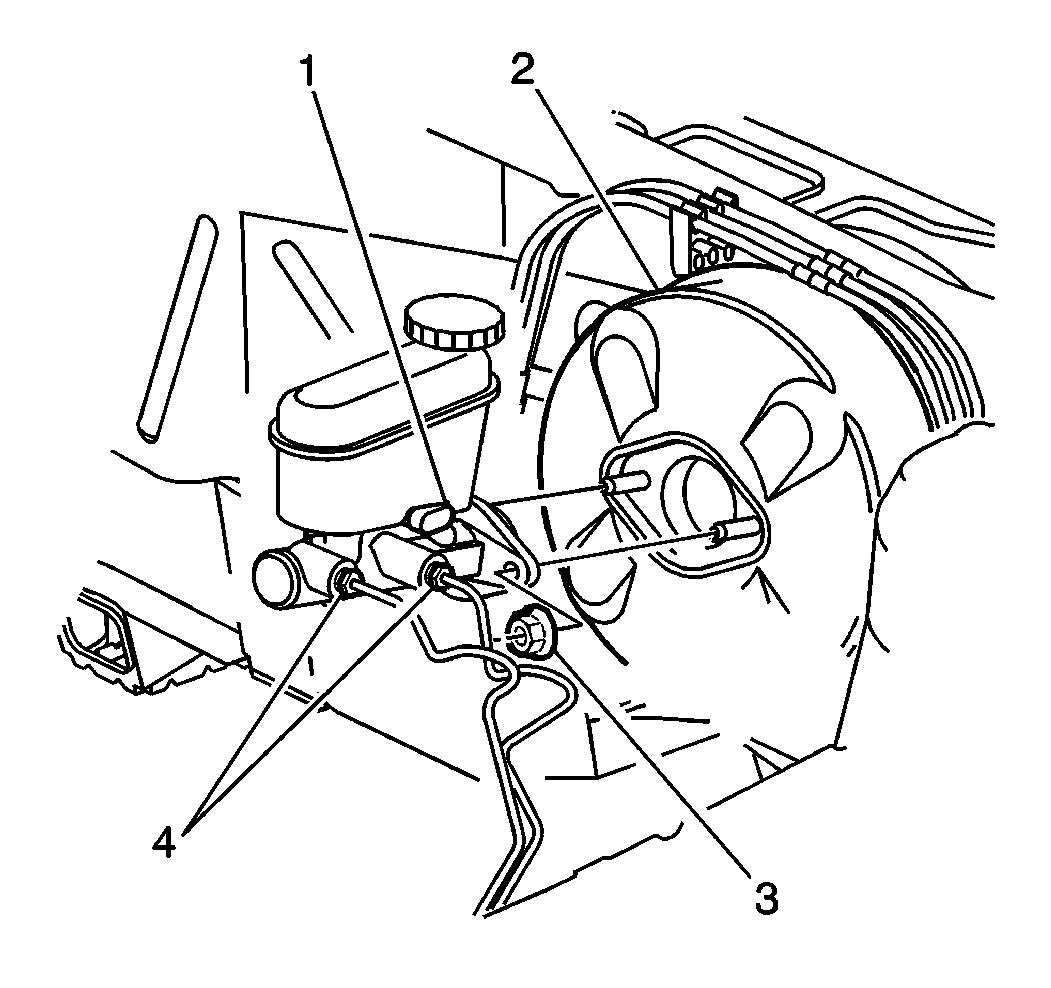 1
2
4
3