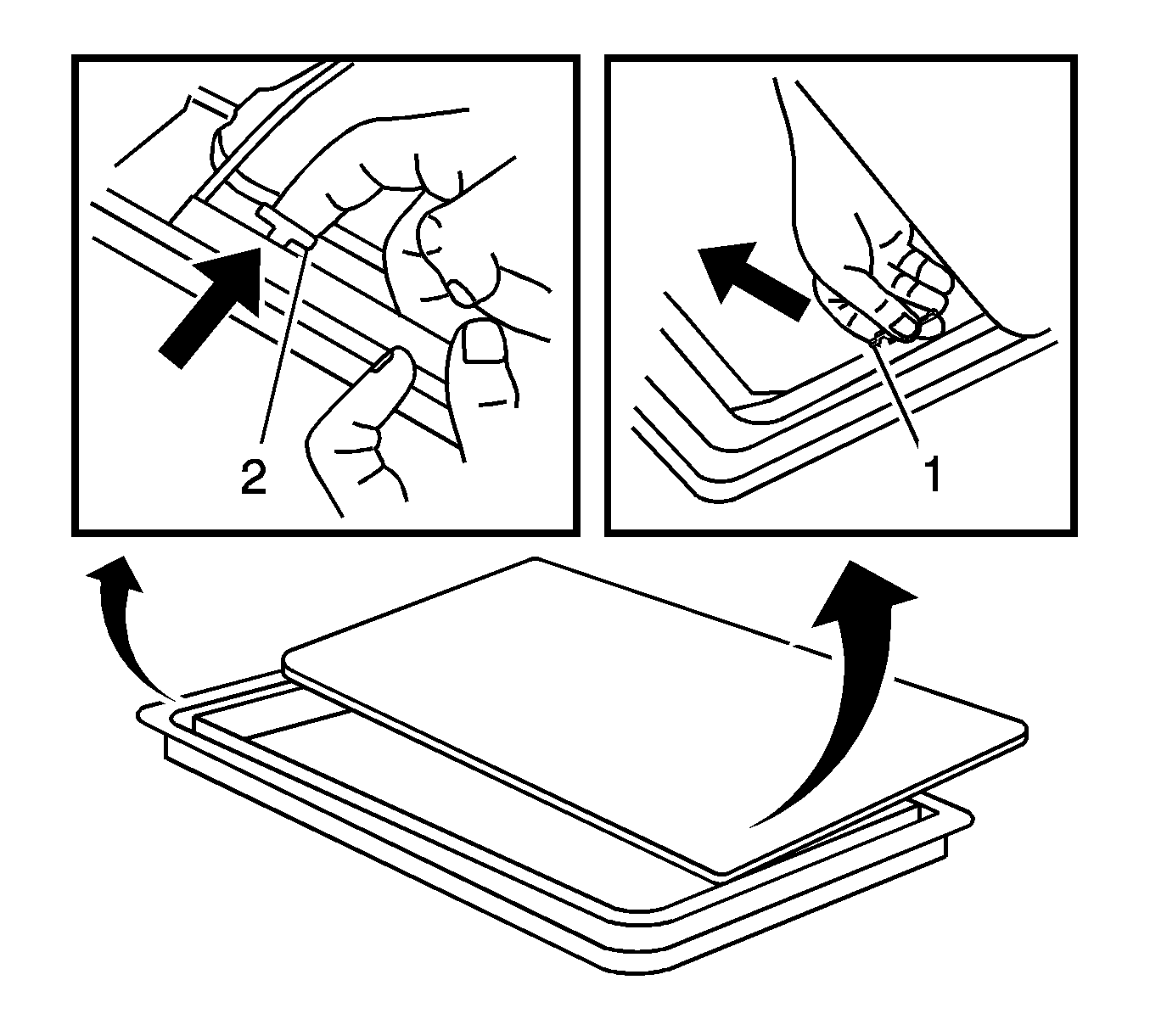 2

1