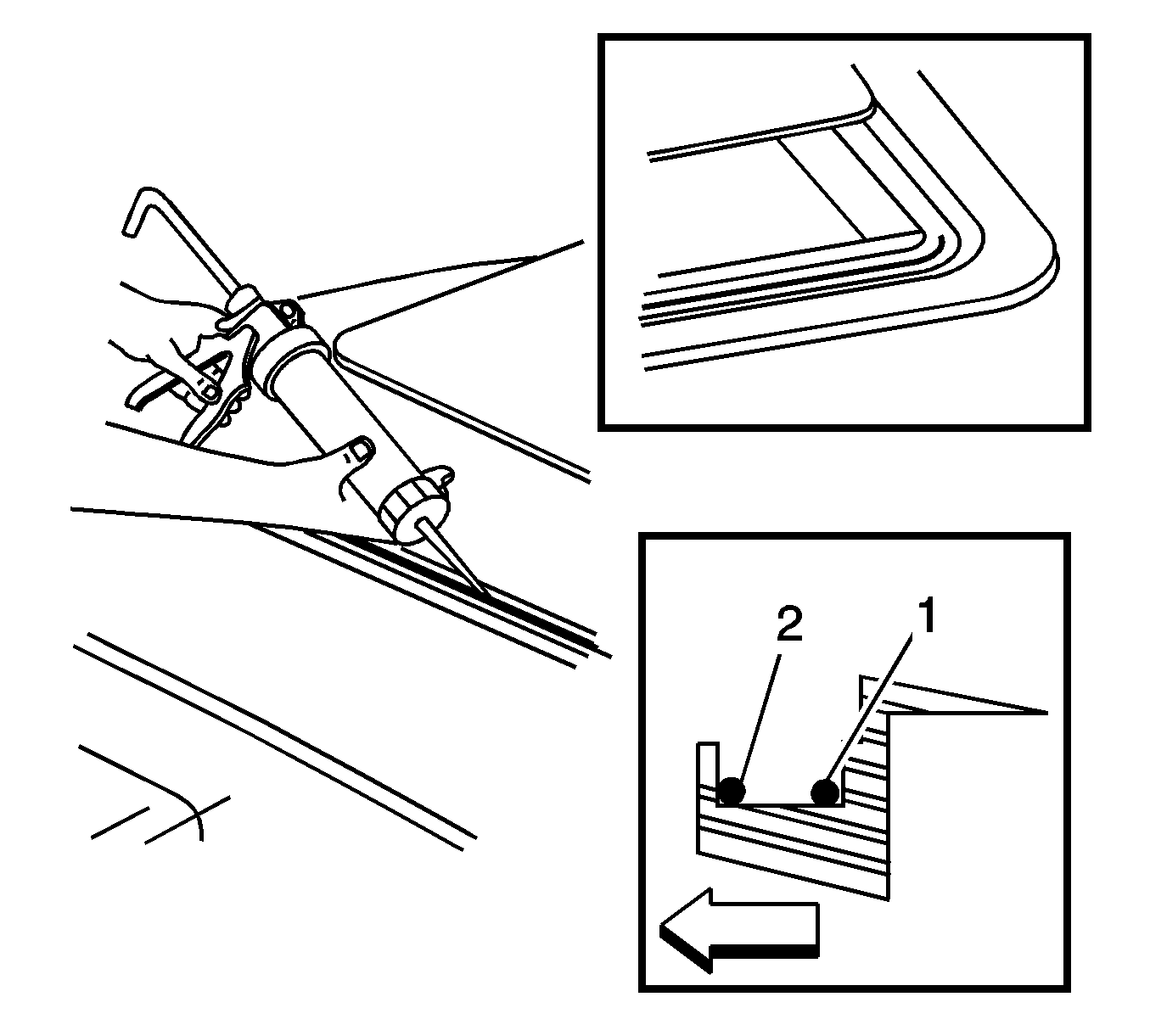 2
1