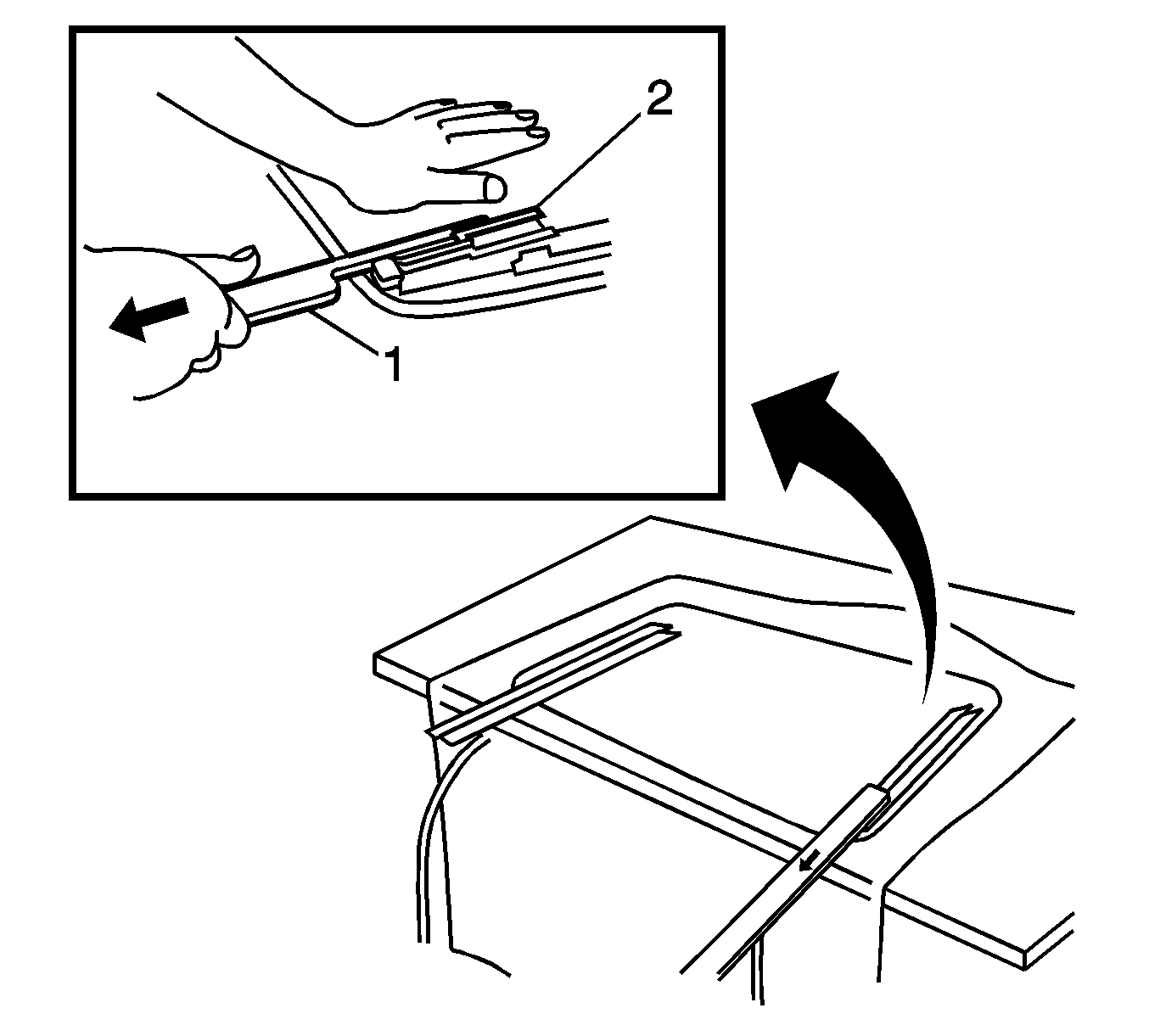 2
1