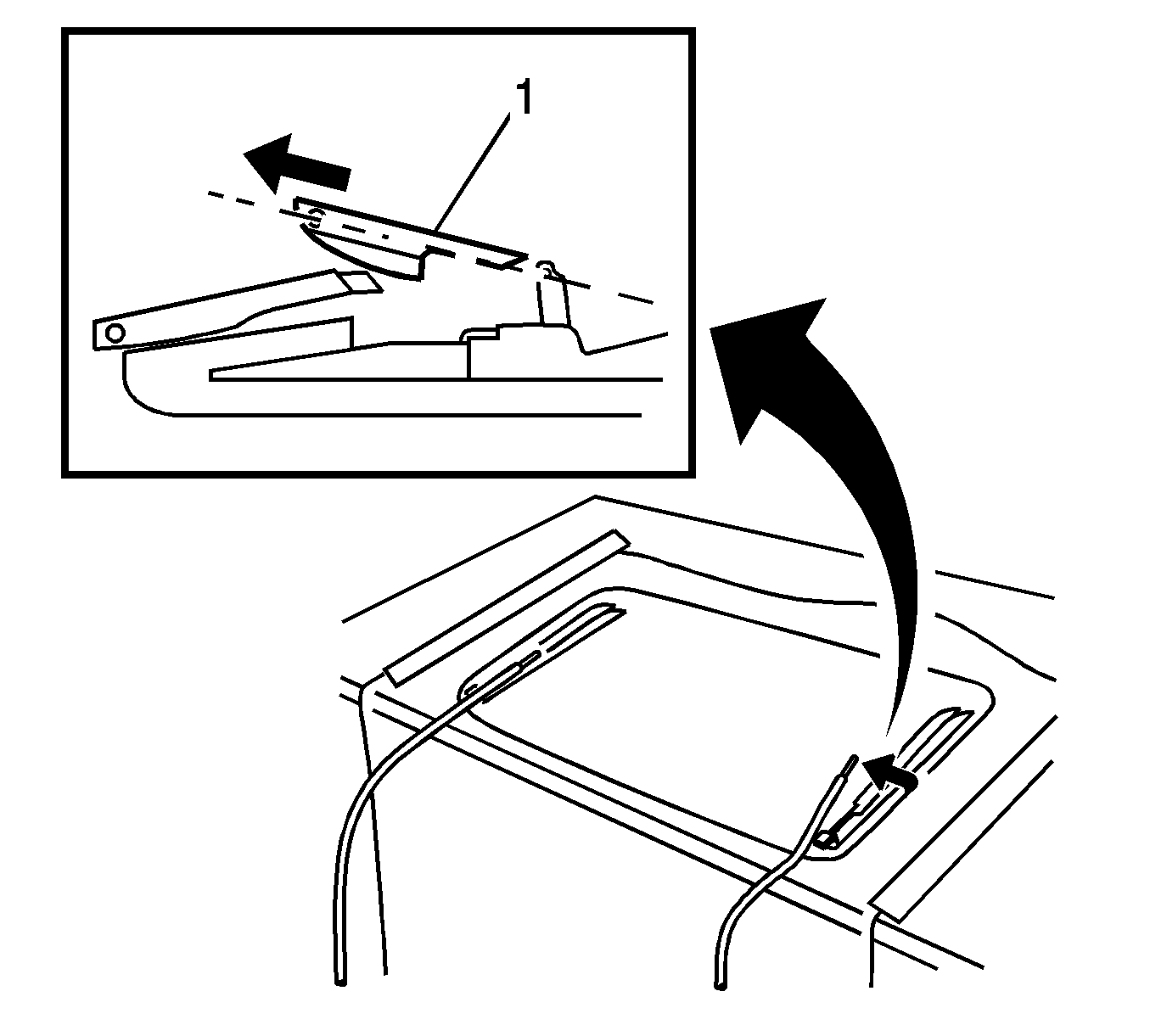 1