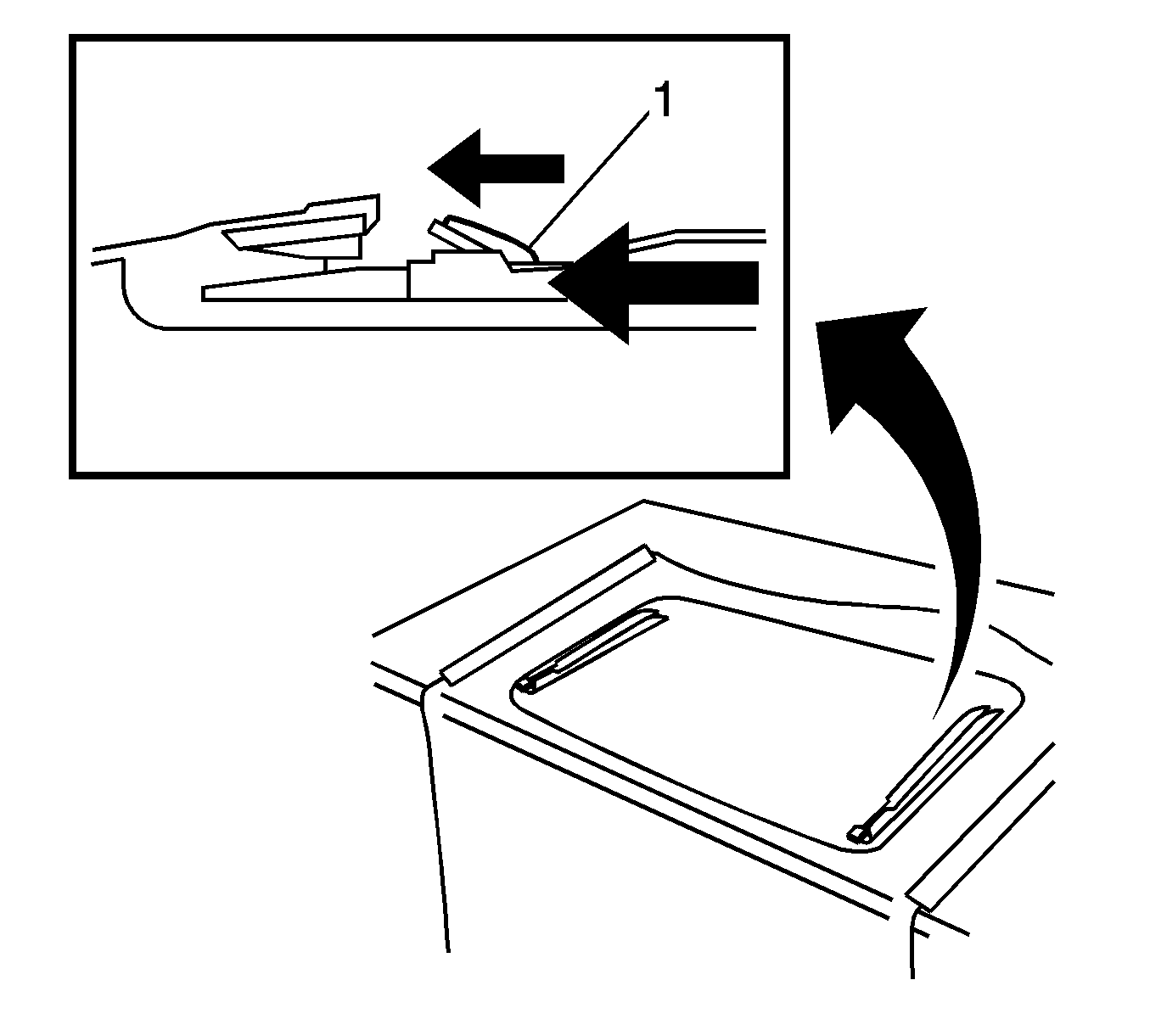 1