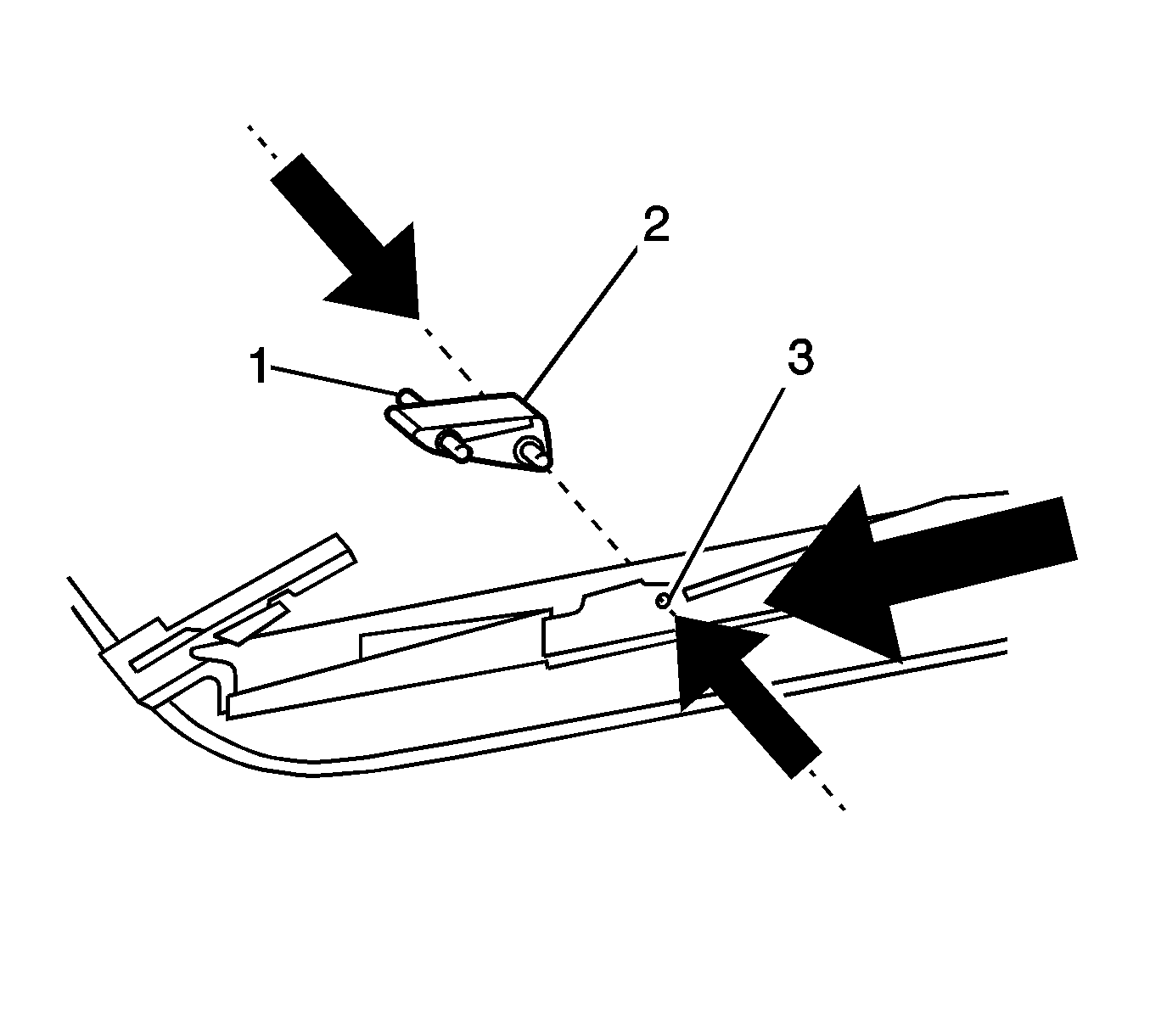 2
1
3