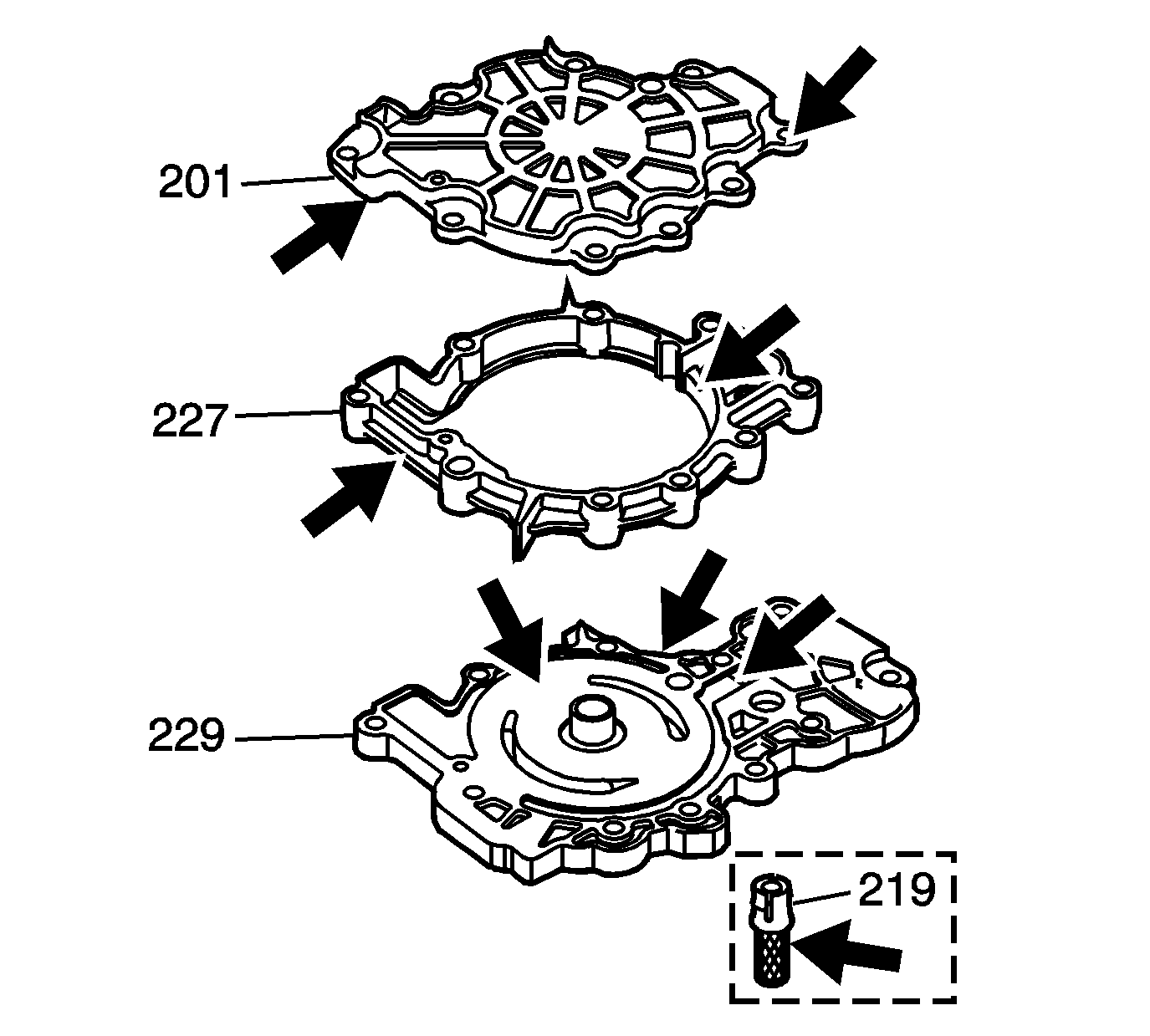 201

227

229

219