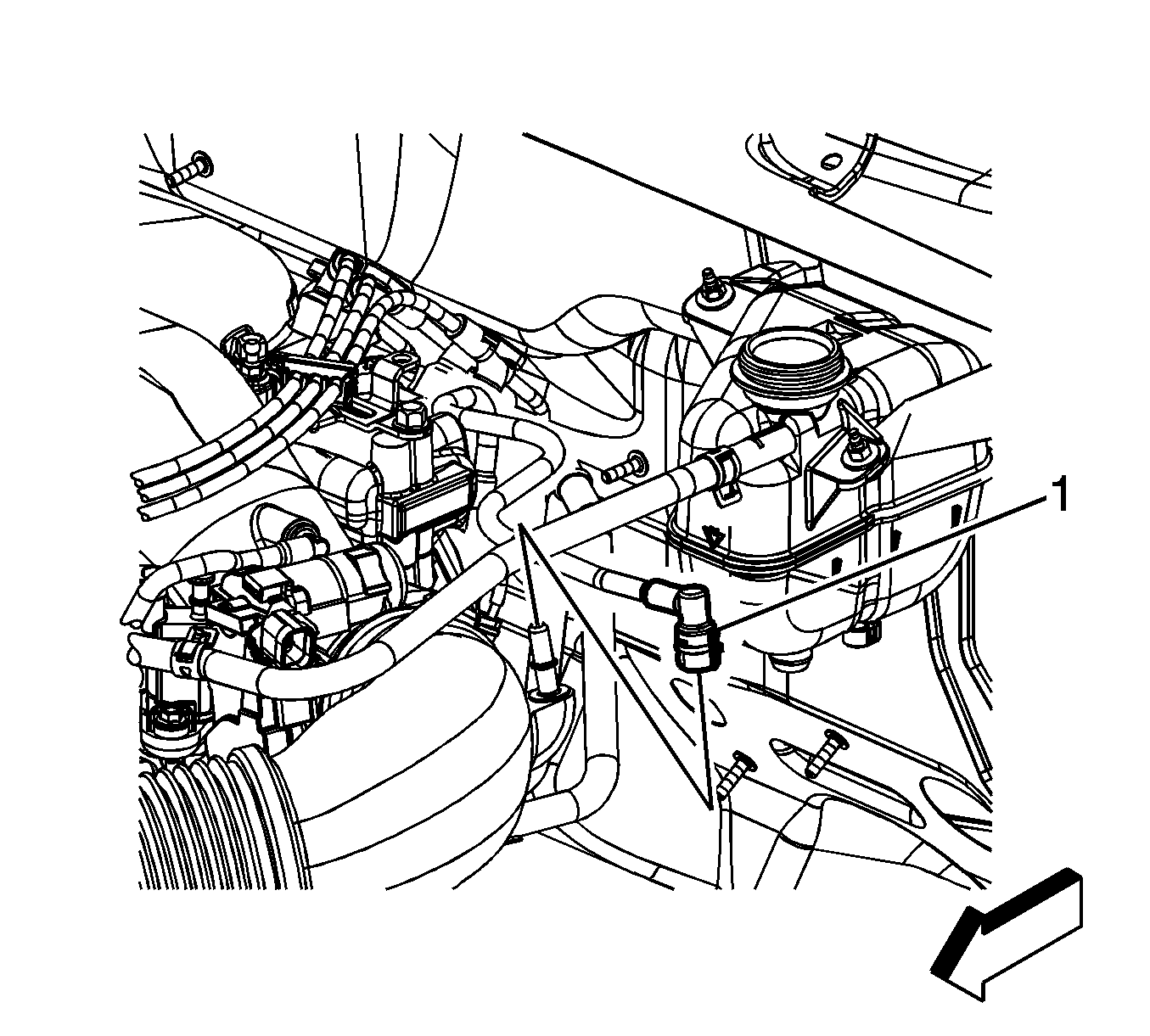 1