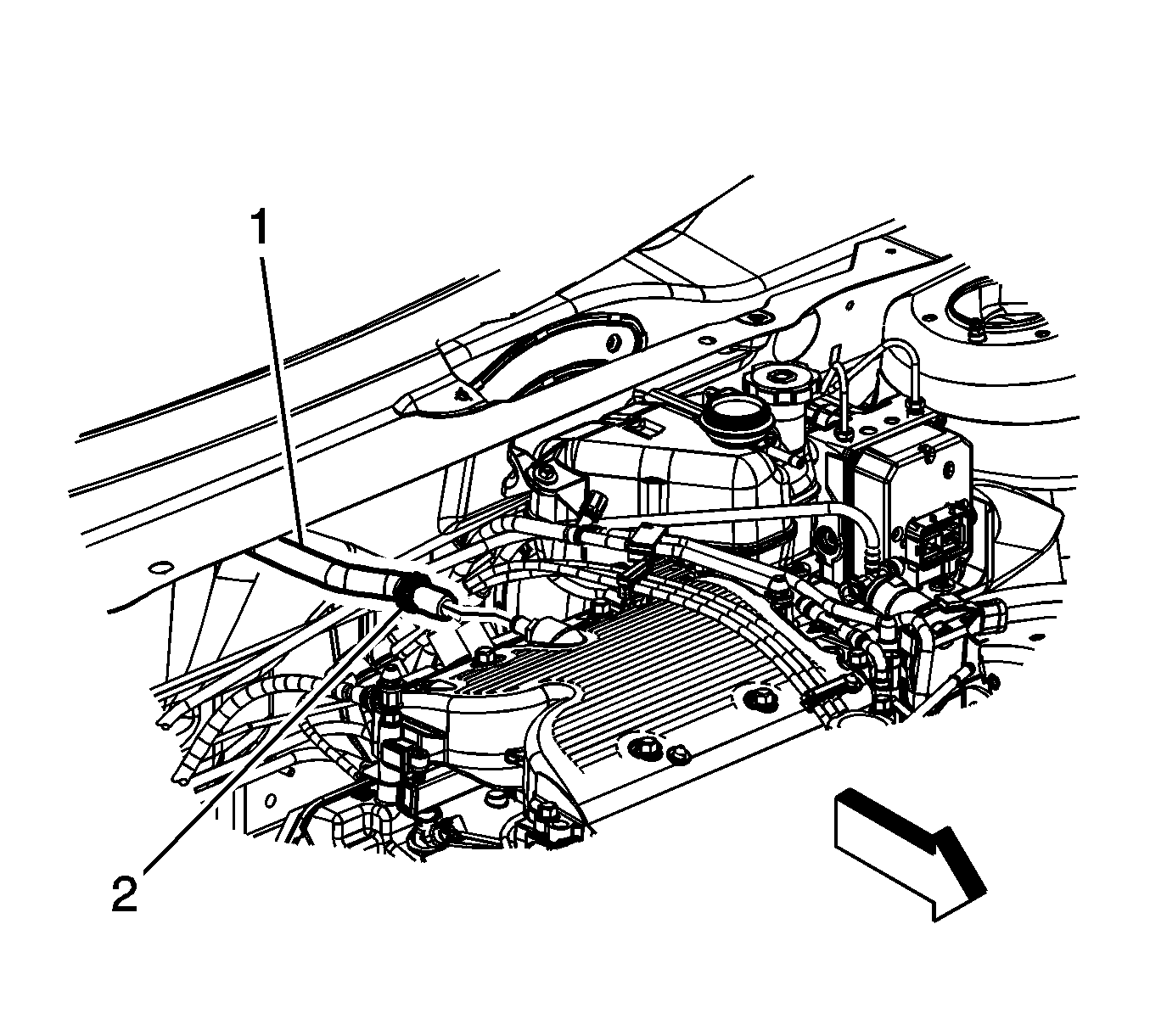 1
2