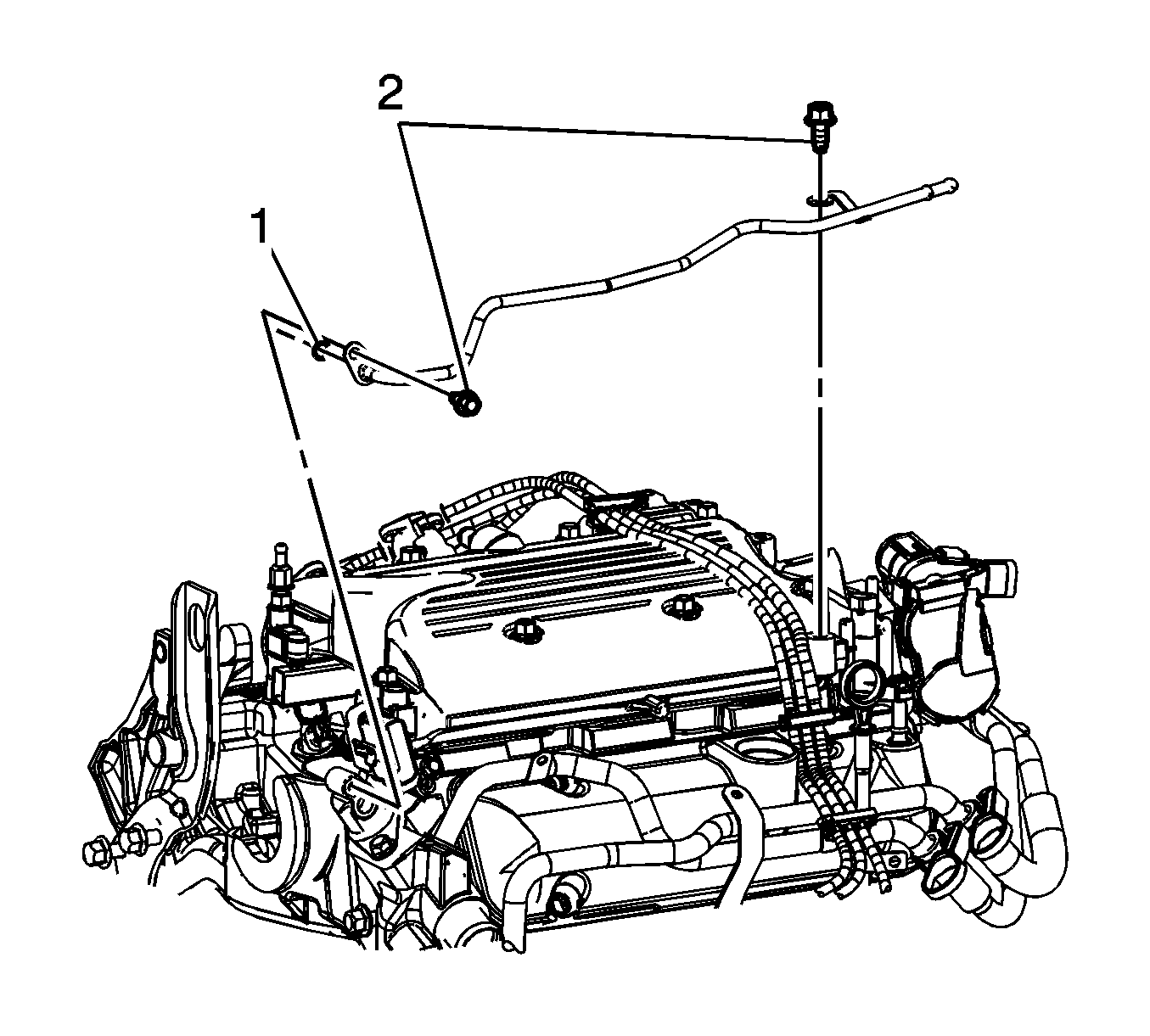 2
1