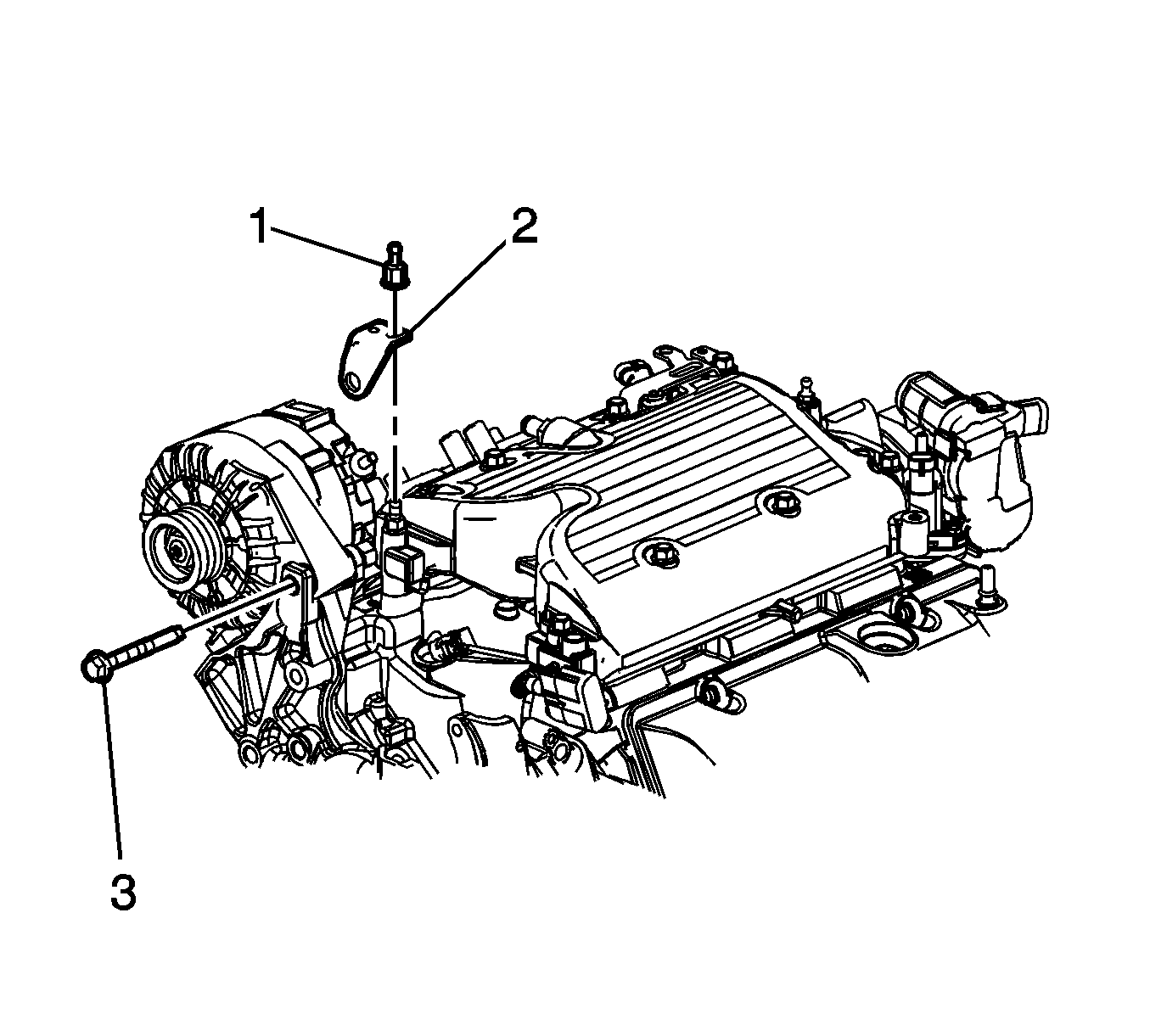 1
2
3