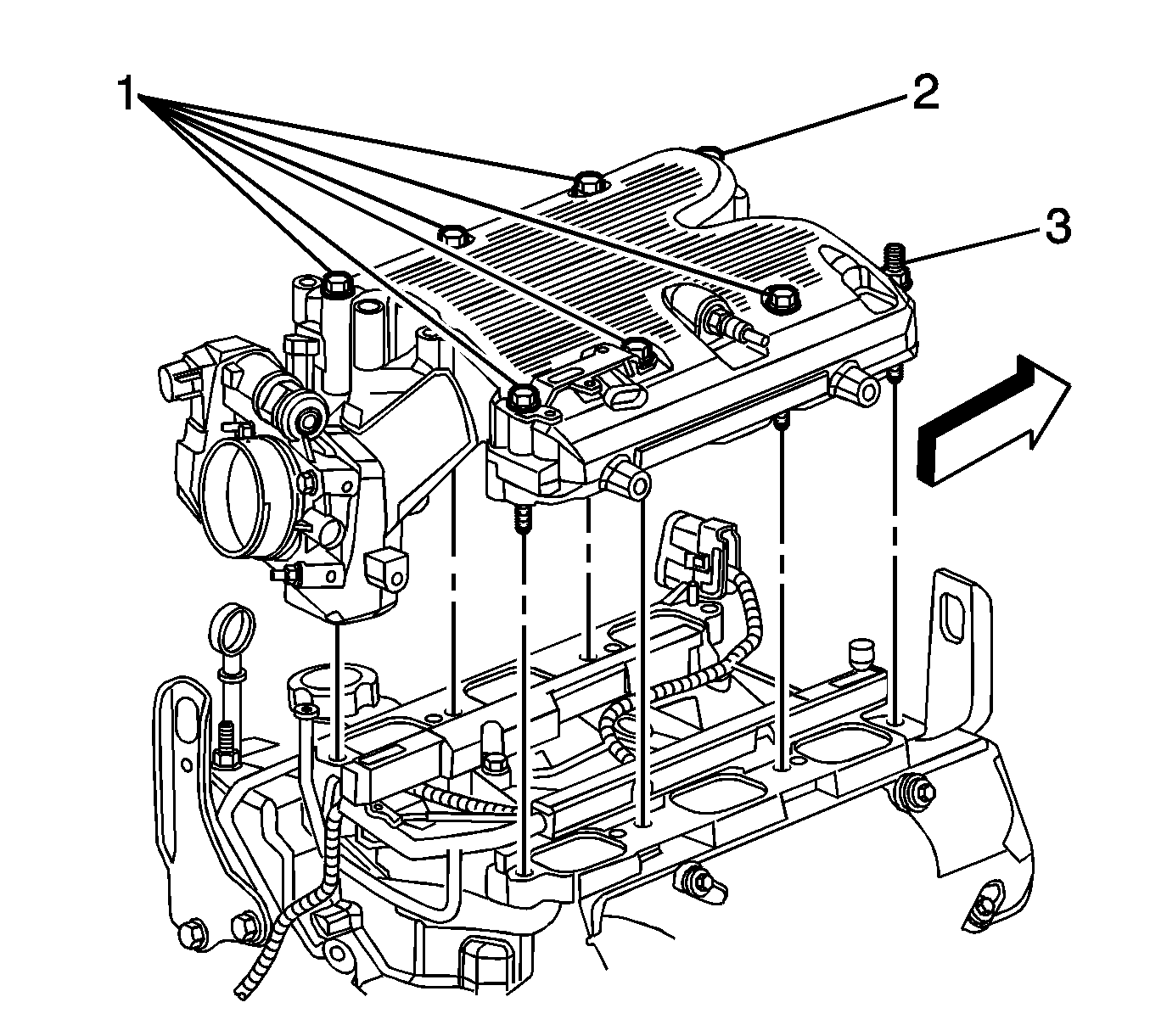 1
2
3