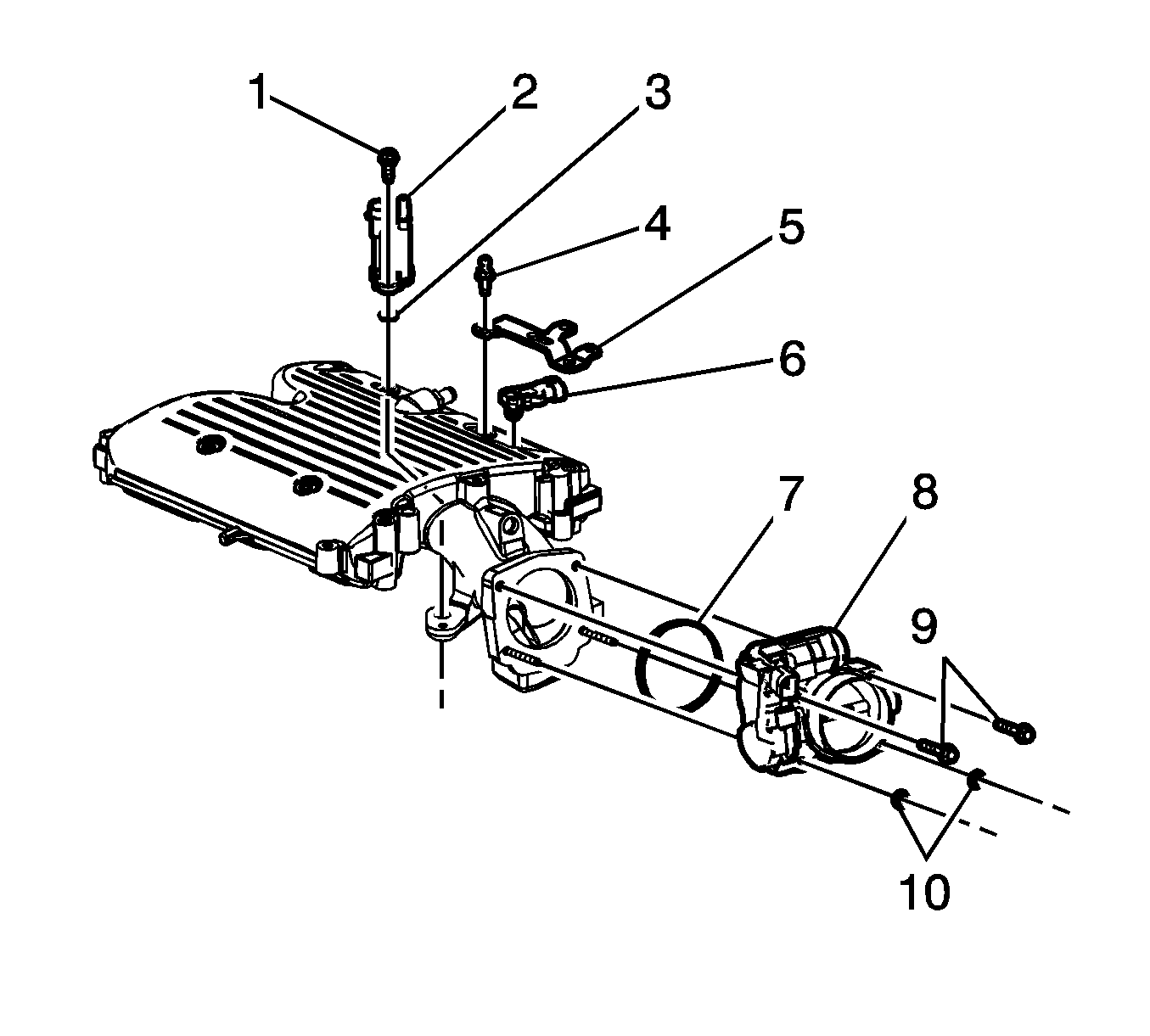 1
2
3
4
5
6
7
8
9
10