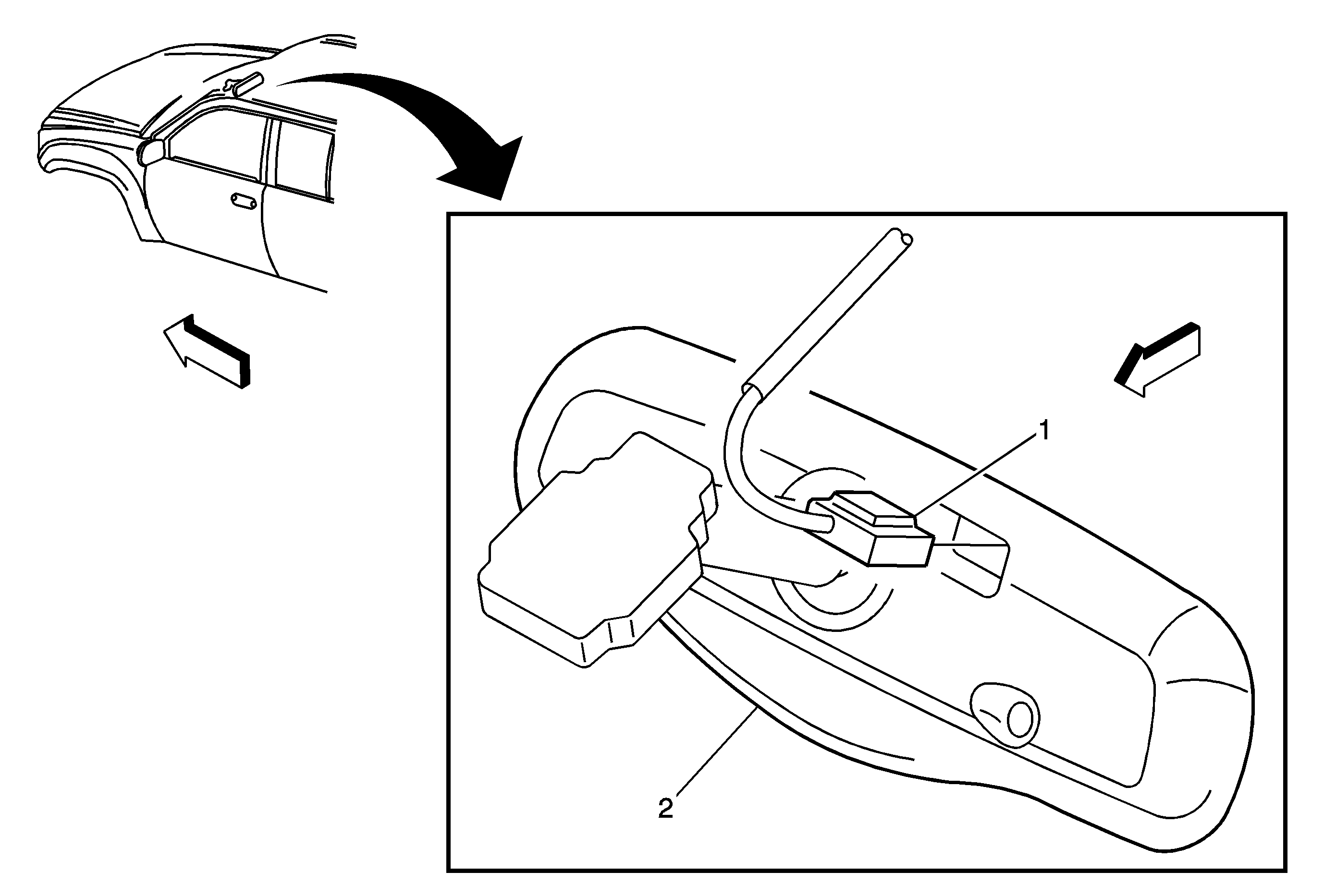 1
2