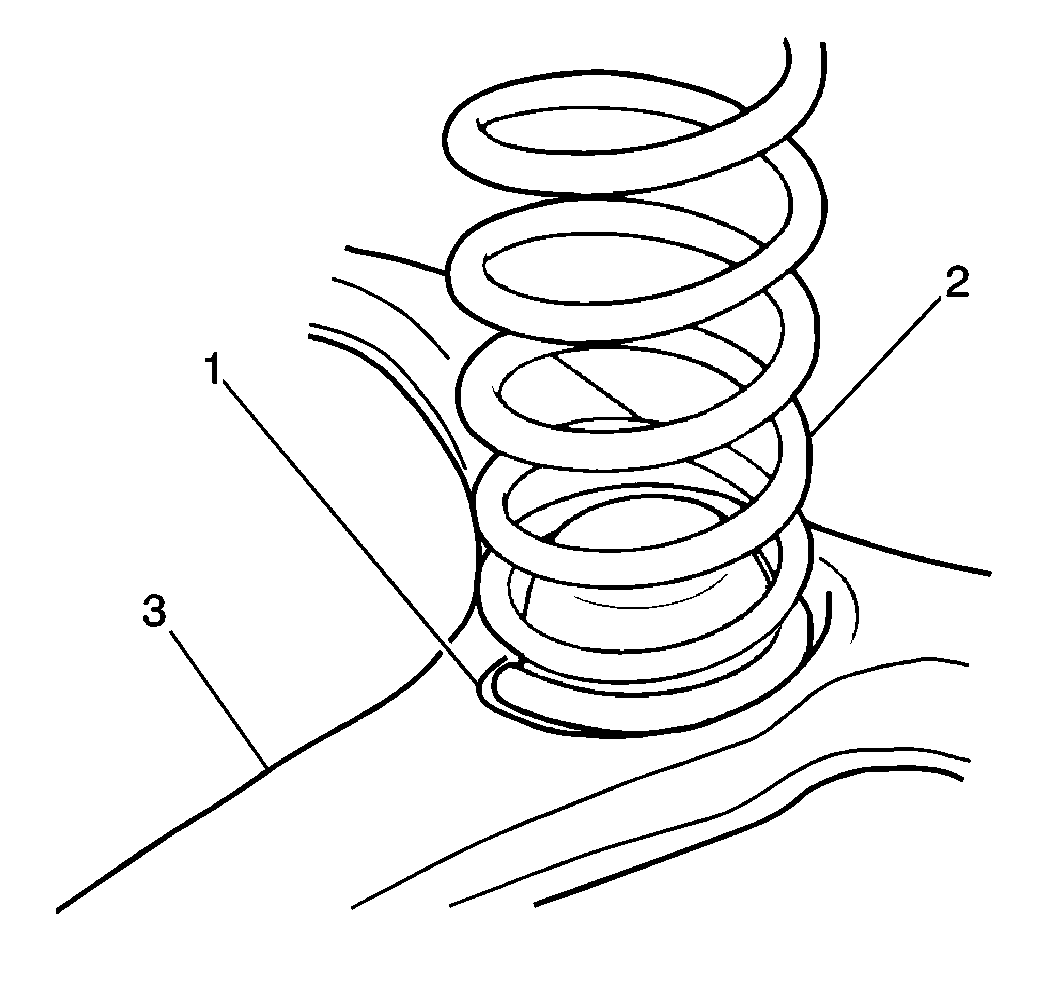 2
1
3