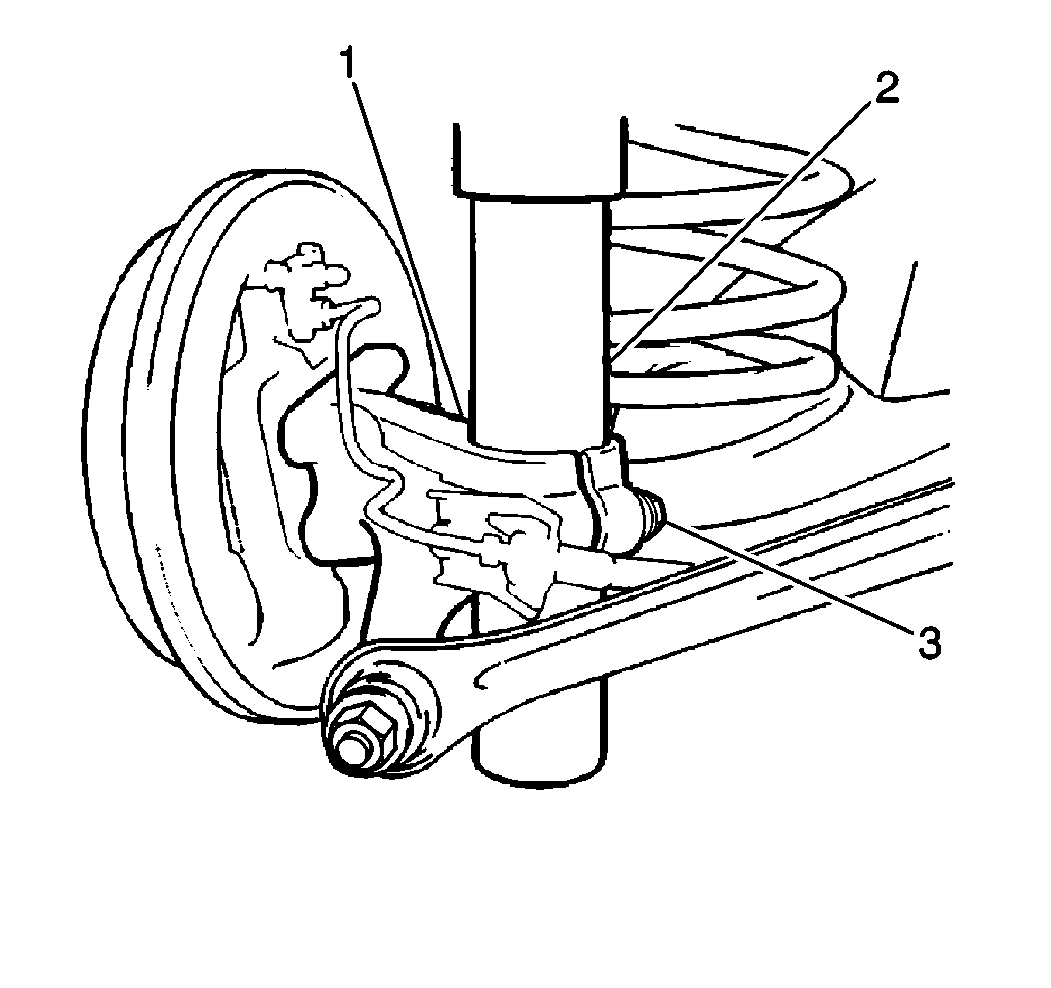 1
2
3