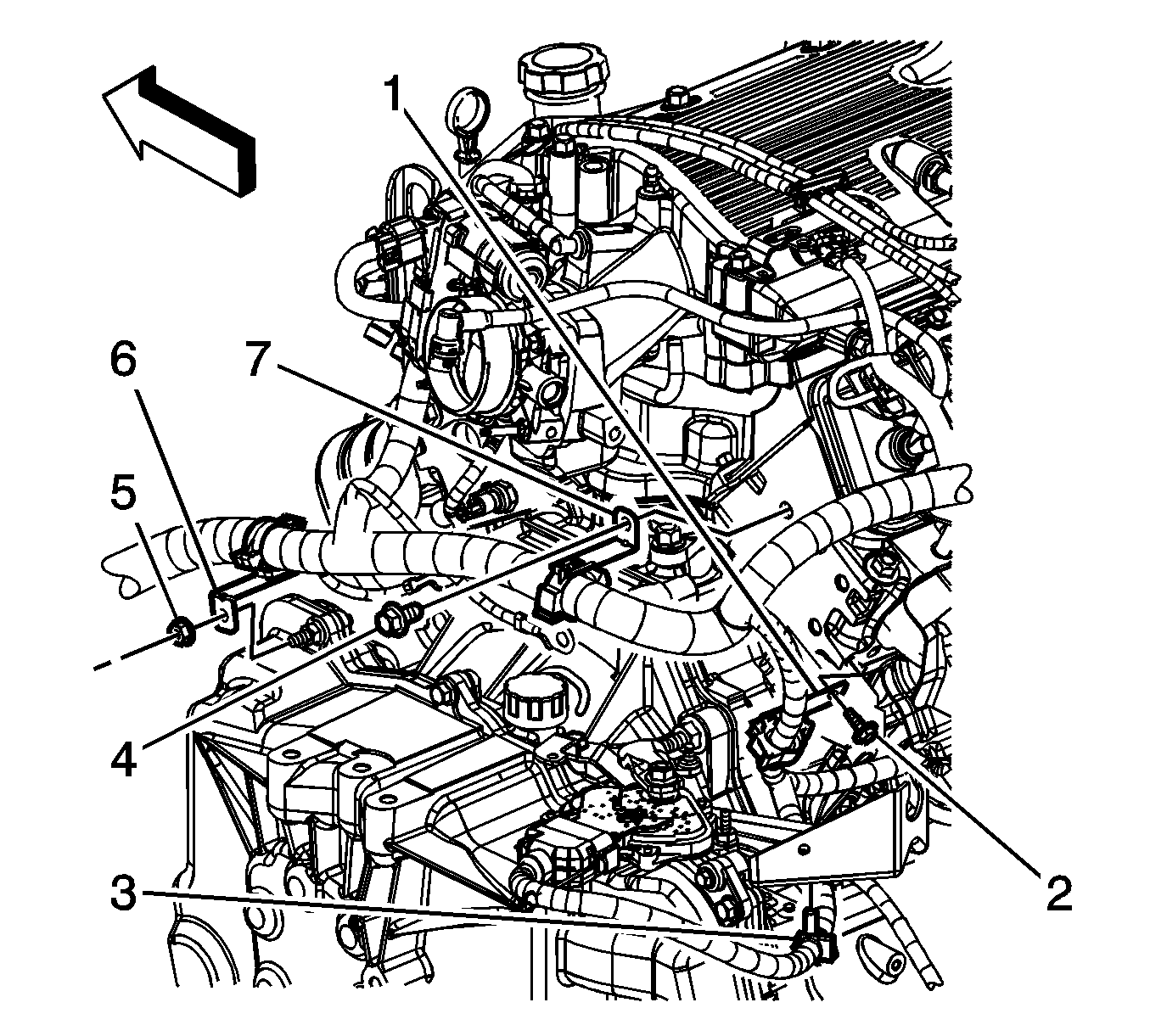 1
6
7
5
4
3
2