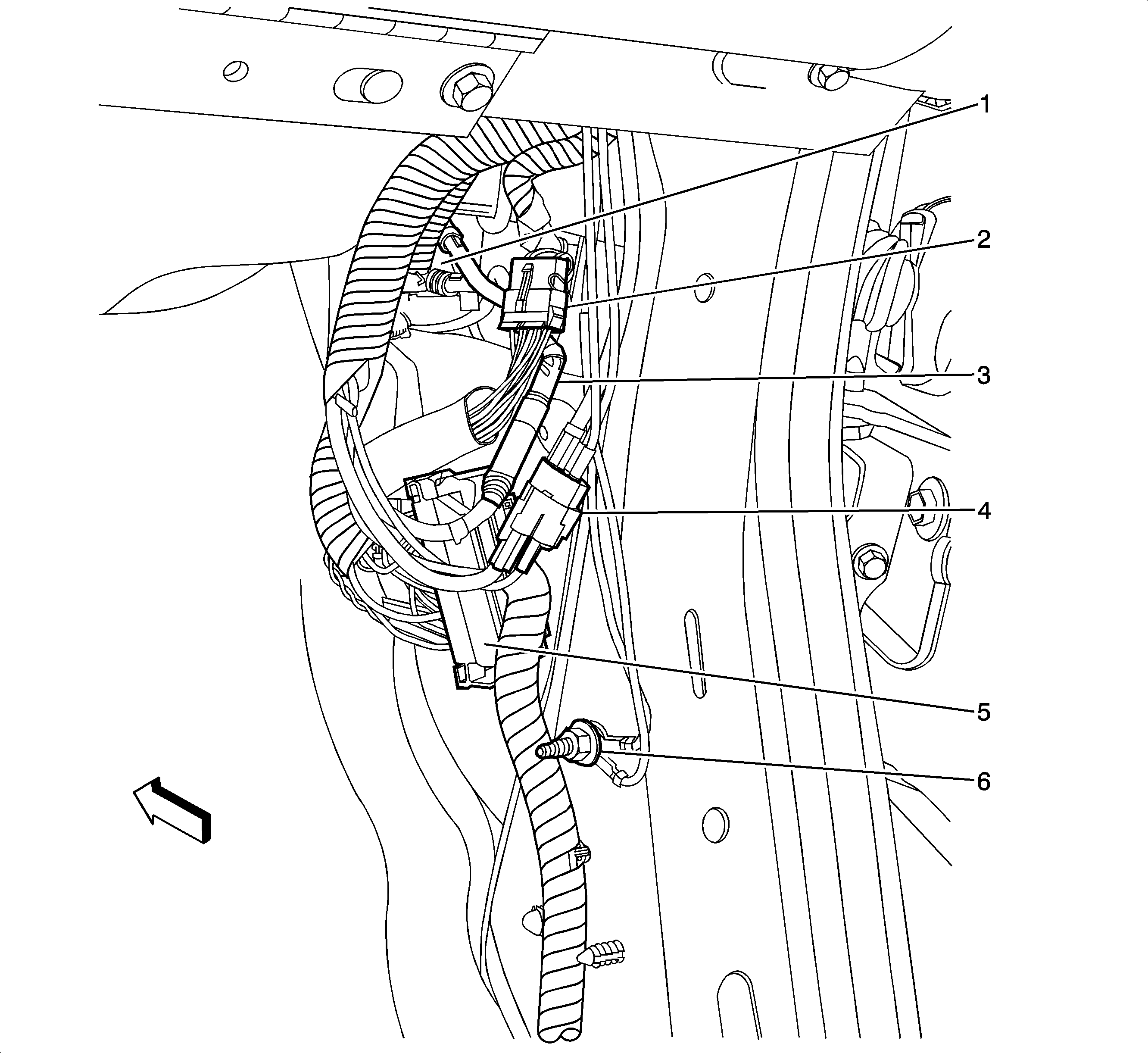 1
2
3
4
5
6