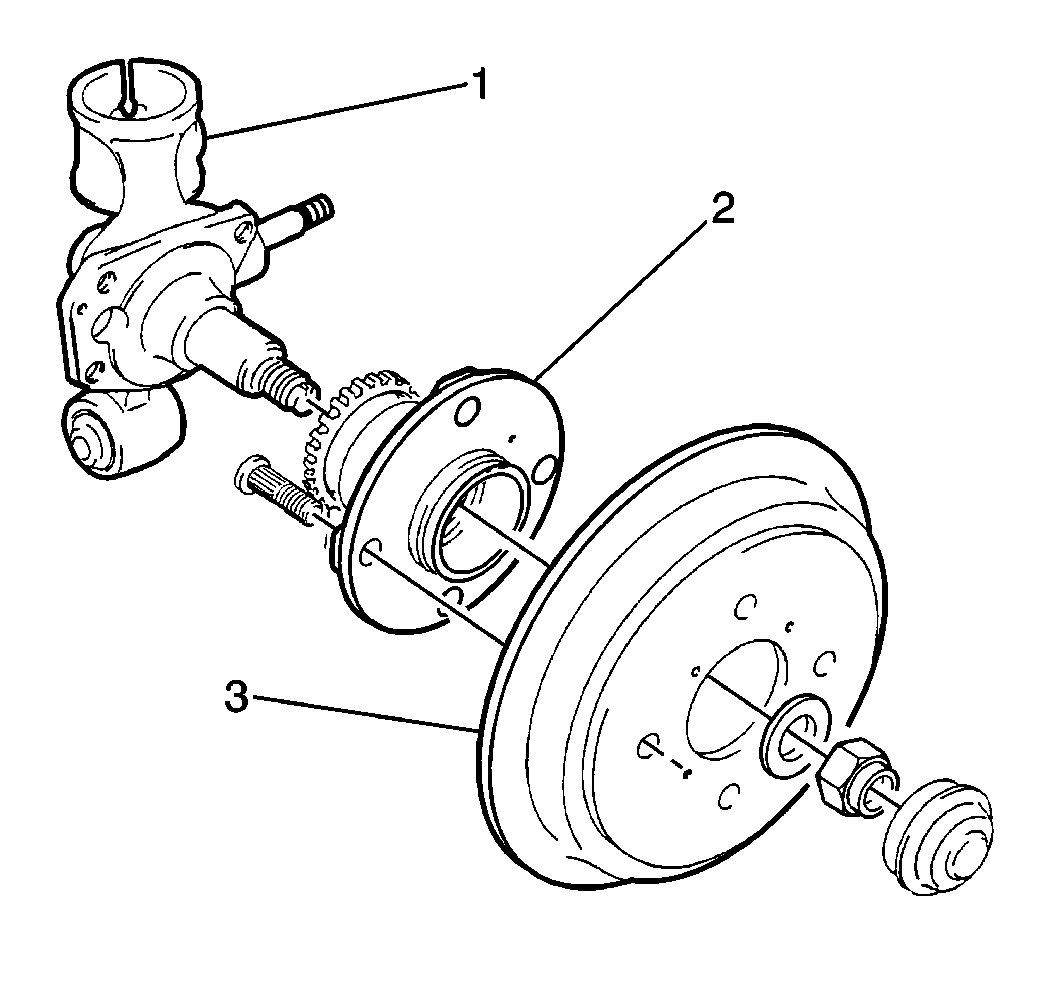 1
2
3