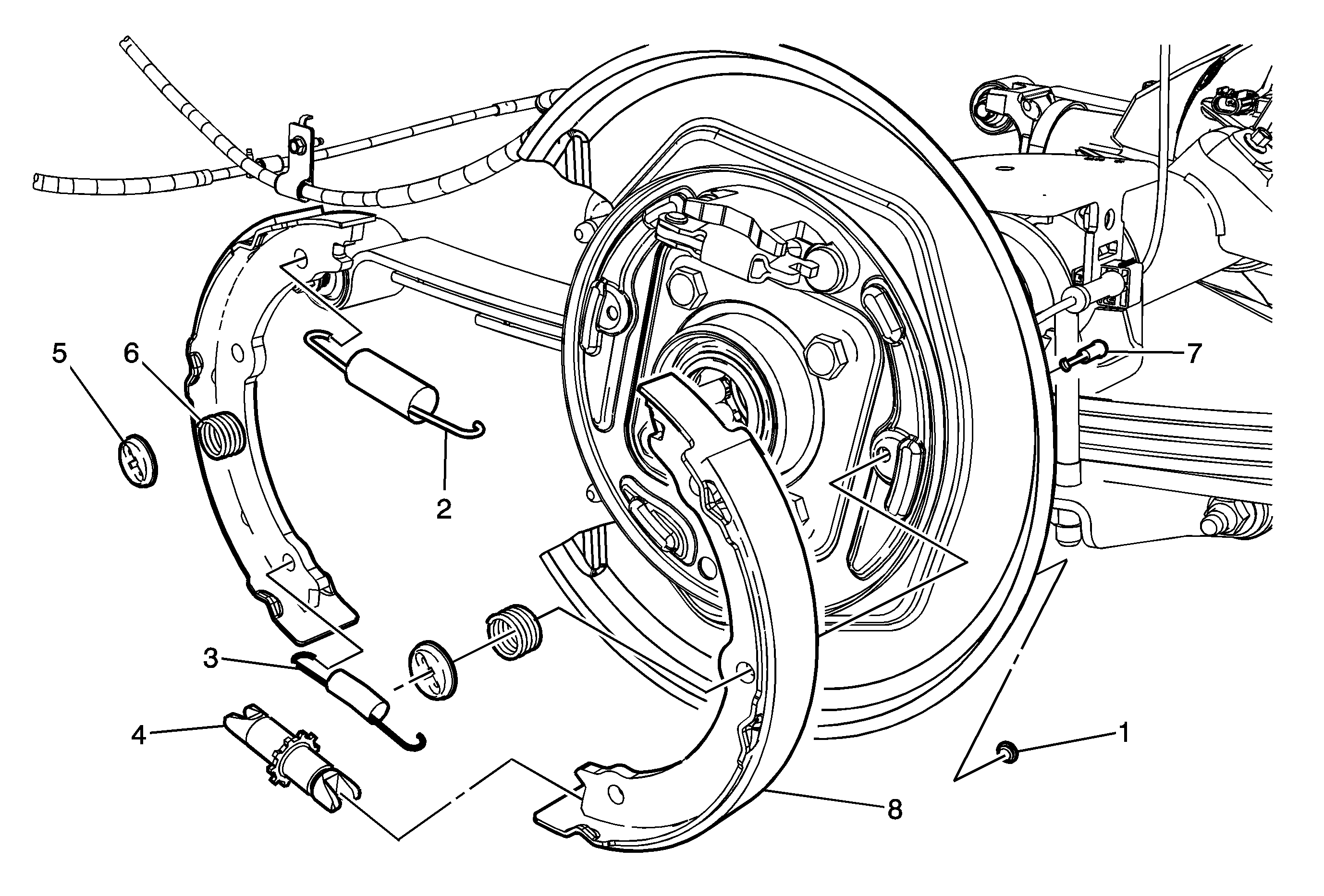 5
6
7
2
3
4
1
8