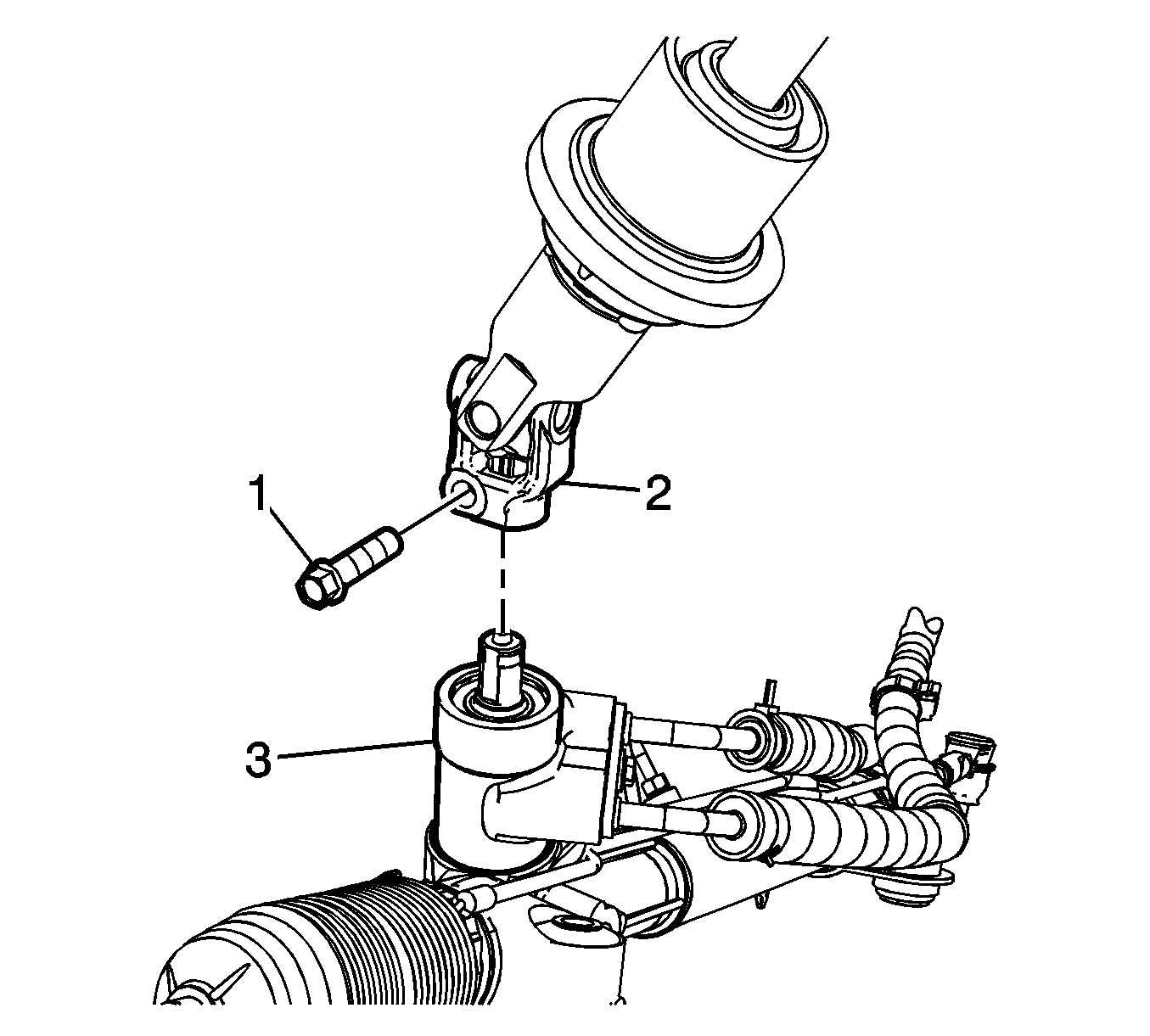 1
2
3