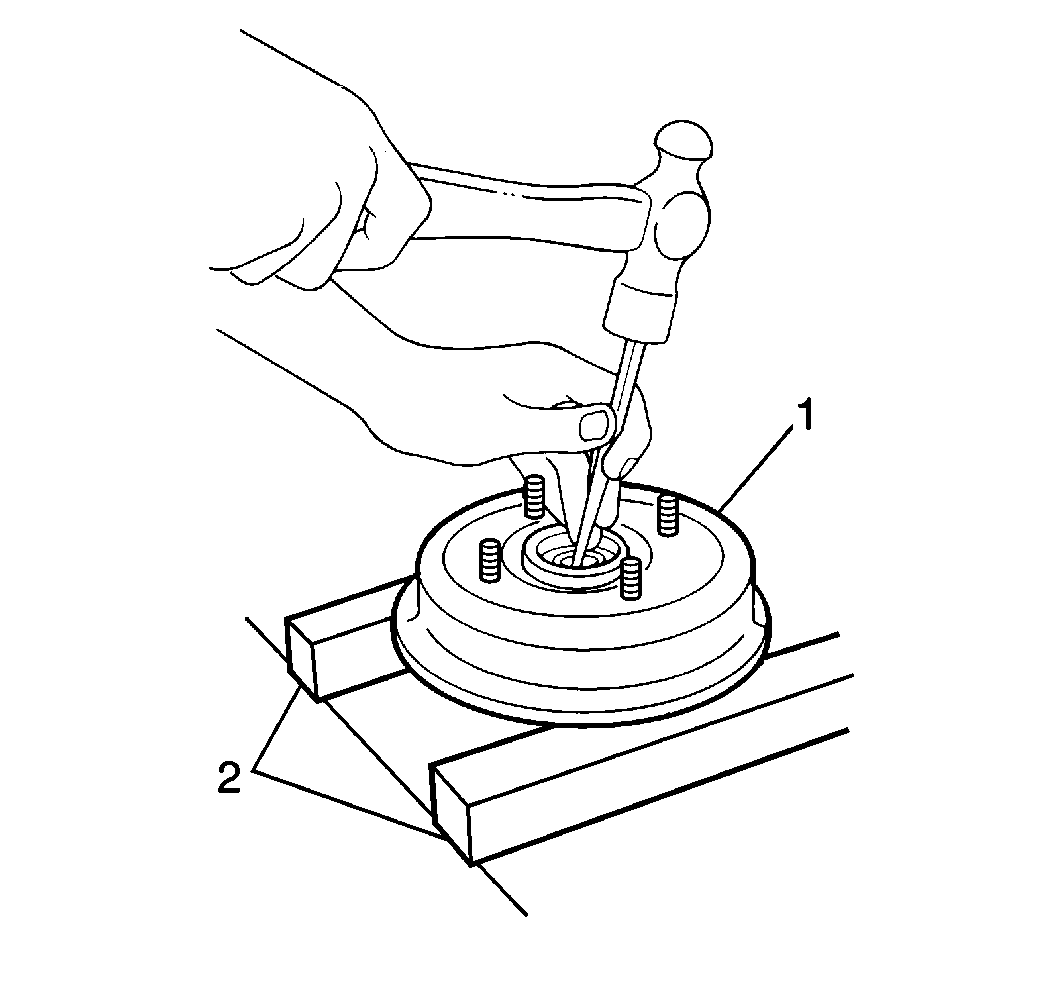 1

2