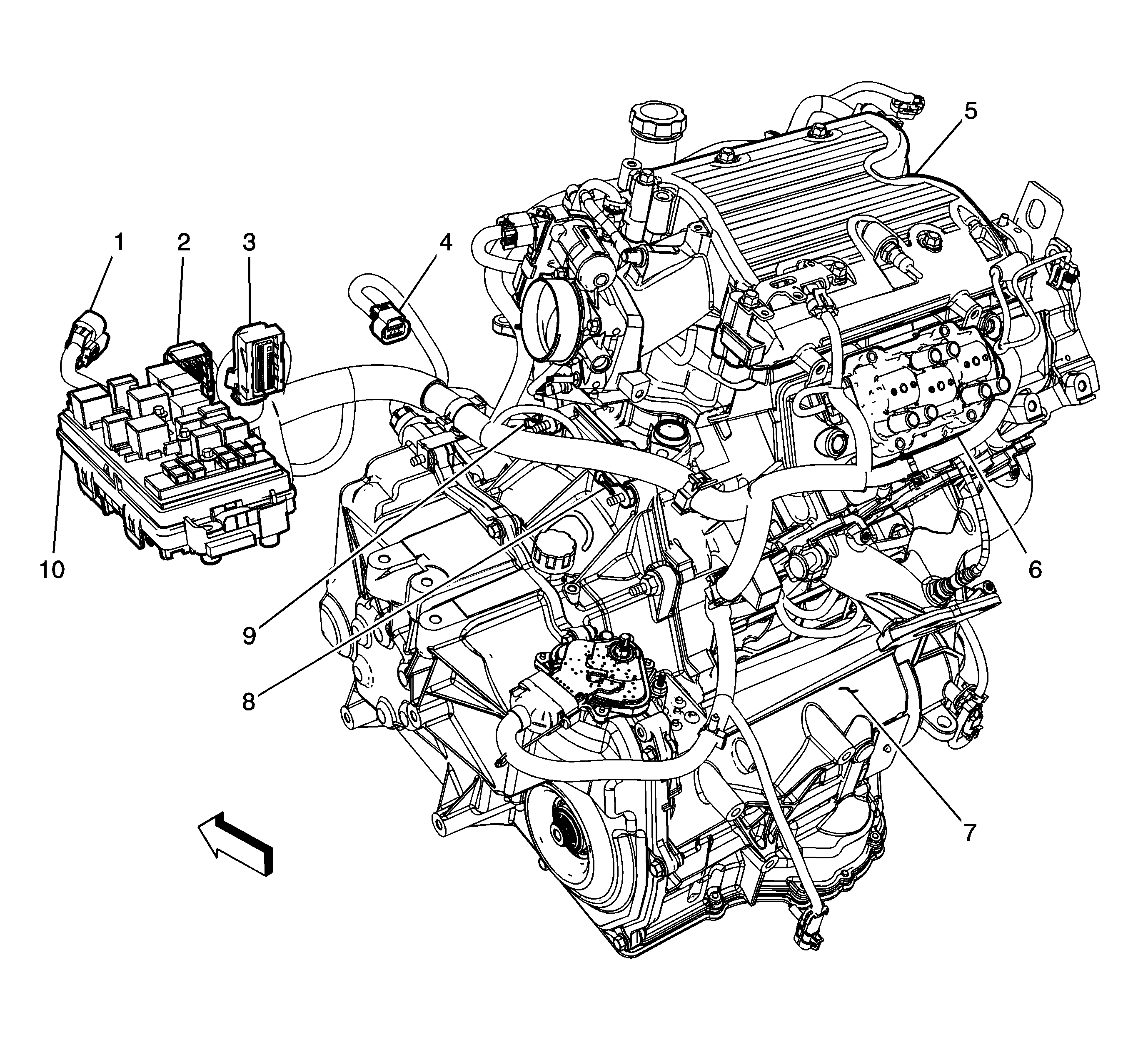 1
2
3
4
5
10
6
9
8
7