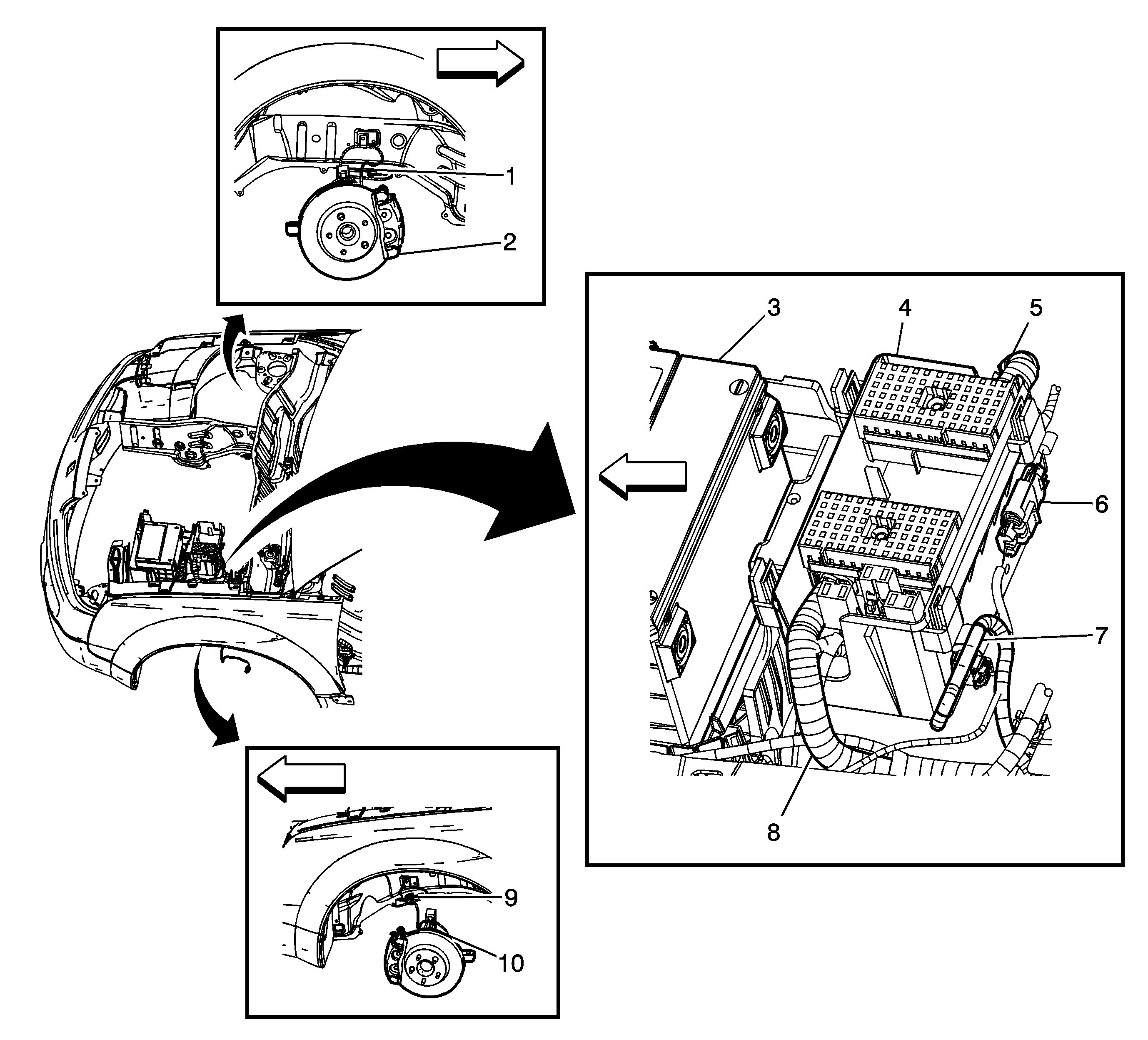 1
2
3
4
5
6
7
8
9
10