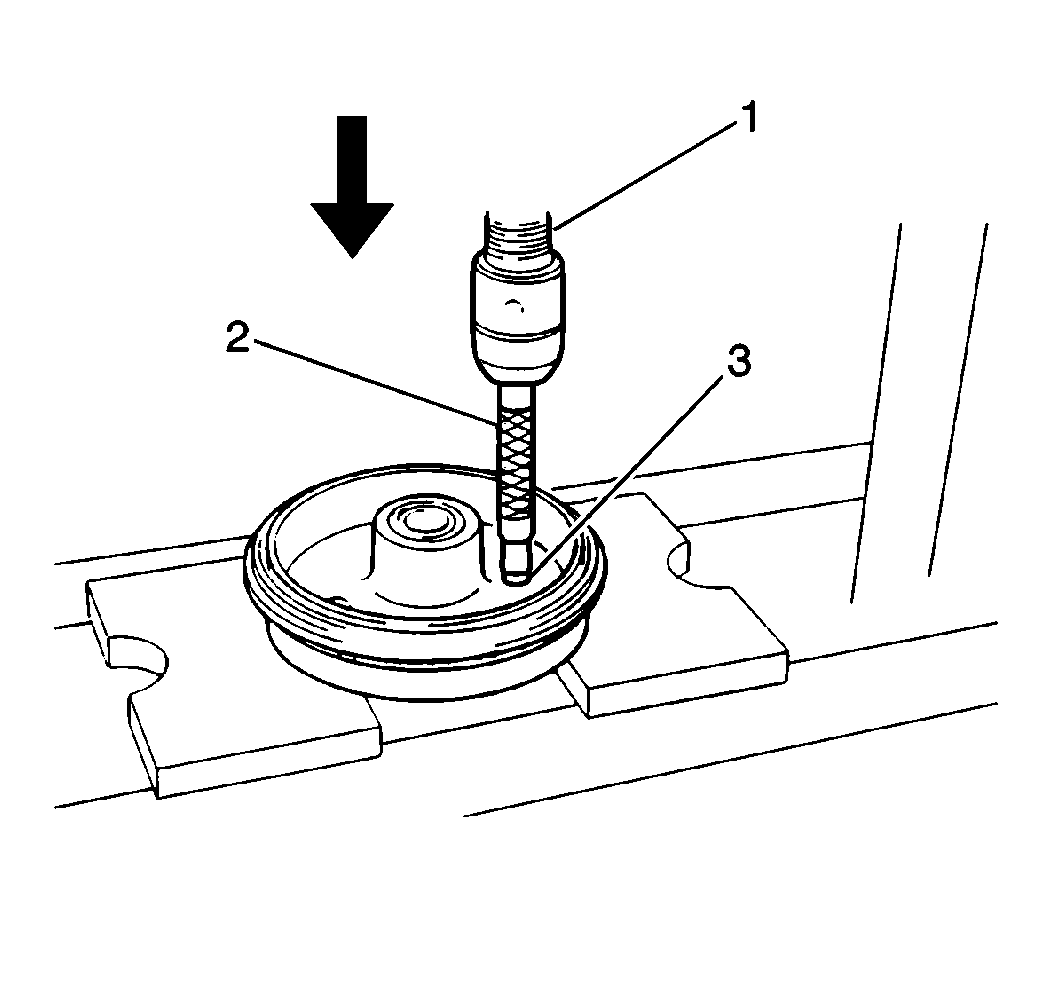 1
2
3