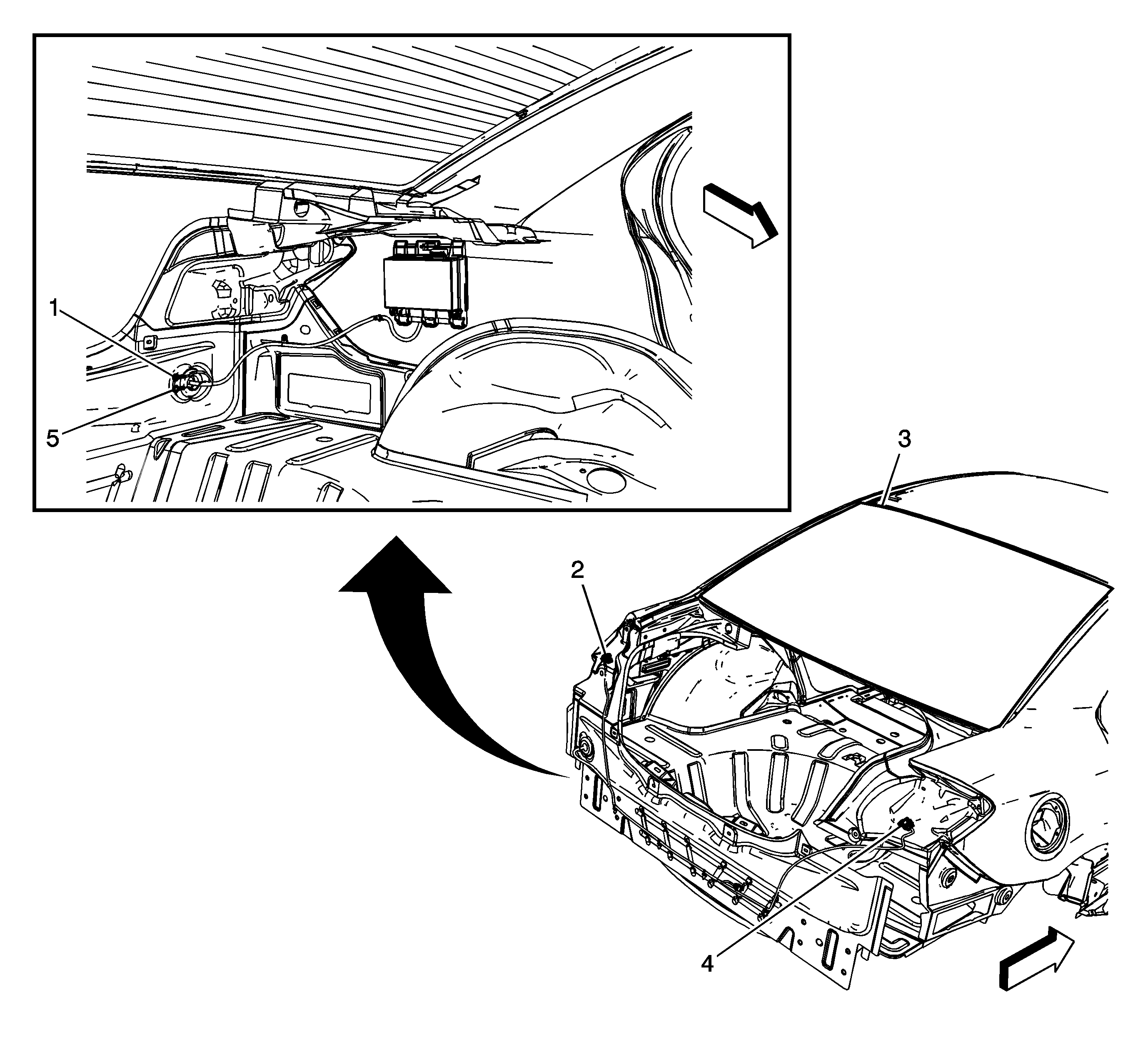 1
5
3
2
4